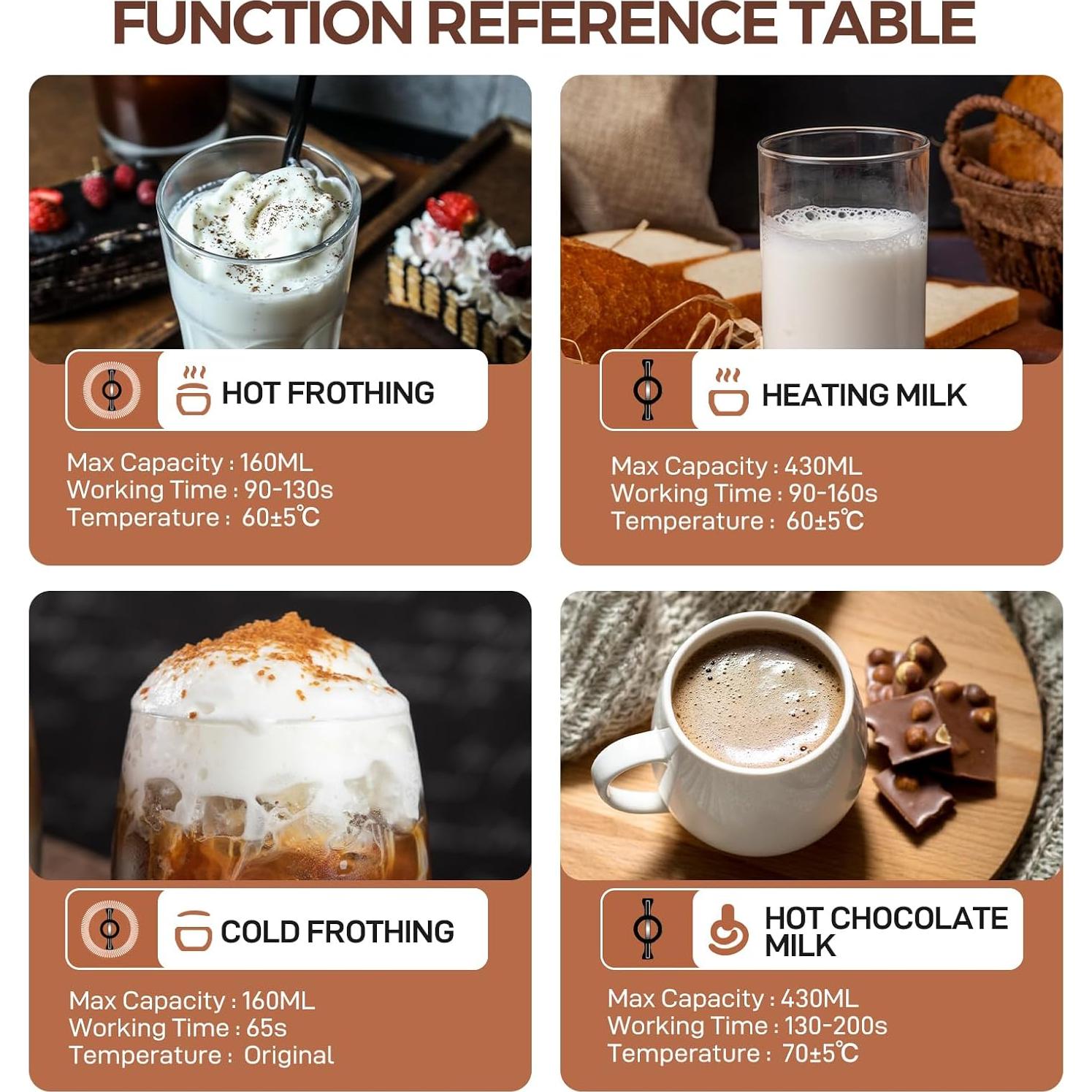 FUNCTION REFERENCE TABLE

HOT FROTHING

Max Capacity : 160ML
Working Time : 90-130s
Temperature : 60±5℃

HEATING MILK

Max Capacity : 430ML
Working Time : 90-160s
Temperature : 60±5℃

COLD FROTHING

Max Capacity : 160ML
Working Time : 65s
Temperature : Original

HOT CHOCOLATE MILK

Max Capacity : 430ML
Working Time : 130-200s
Temperature : 70±5℃