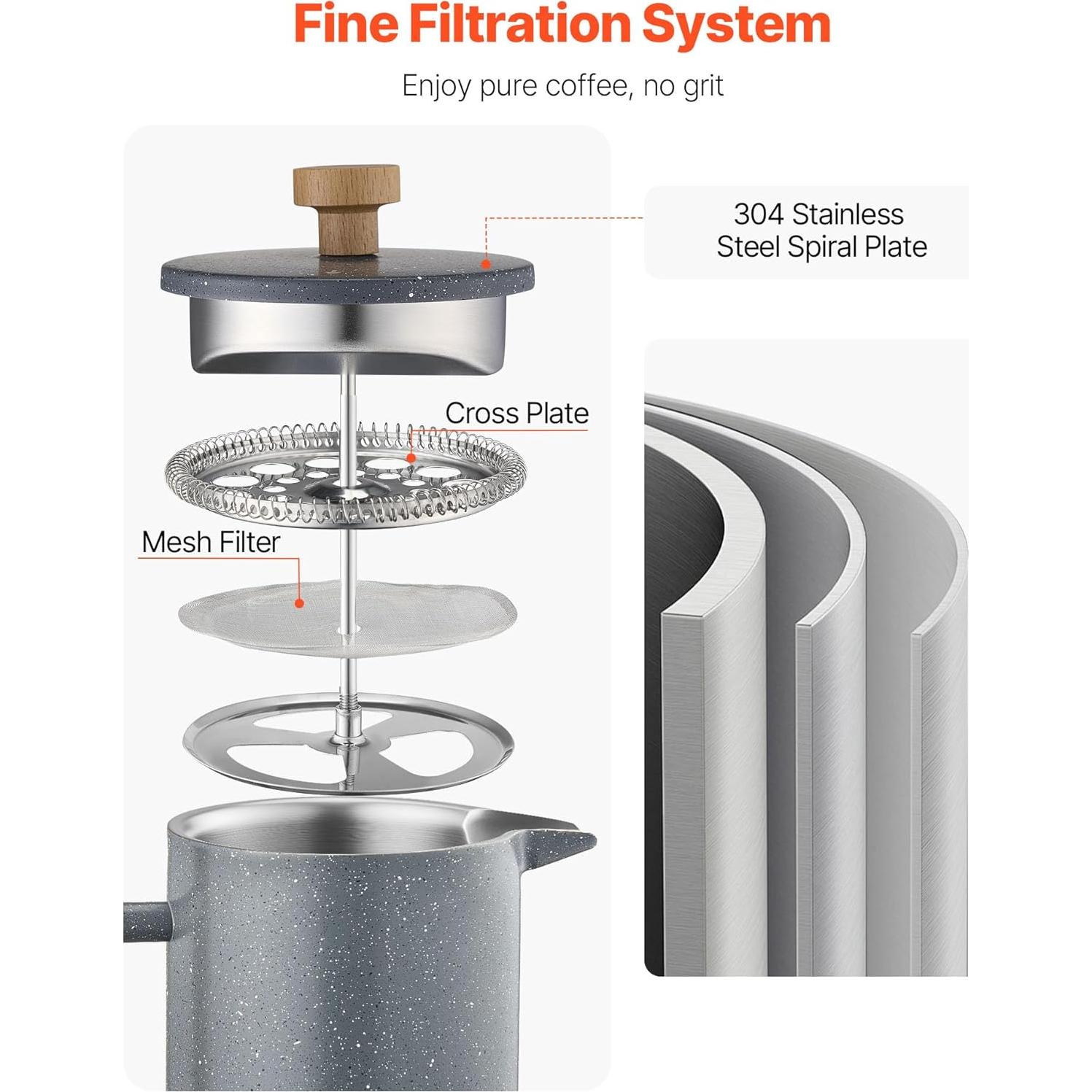 Fine Filtration System

Enjoy pure coffee, no grit

304 Stainless Steel Spiral Plate

Cross Plate

Mesh Filter