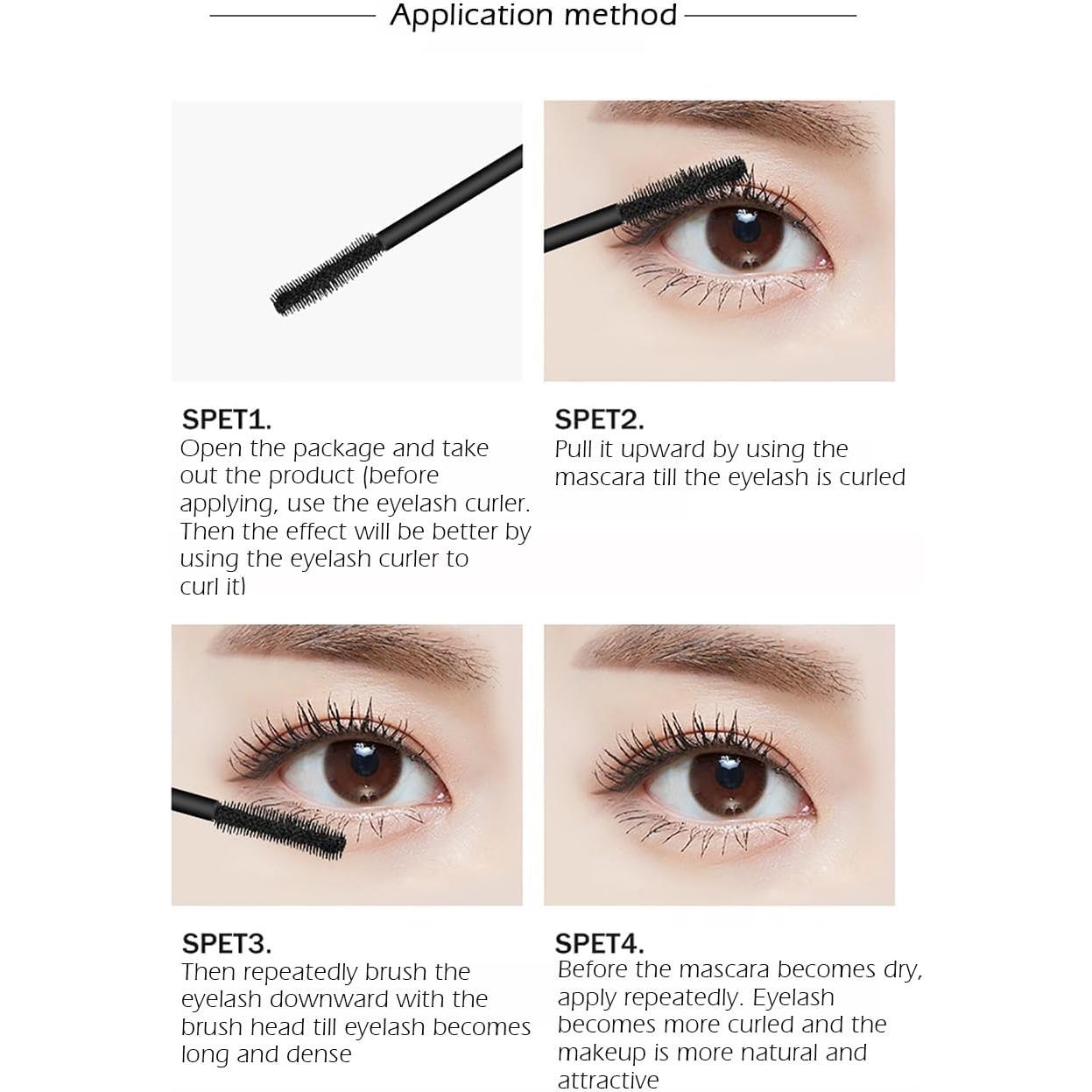 Application method

SPET1.
Open the package and take out the product (before applying, use the eyelash curler. Then the effect will be better by using the eyelash curler to curl it)

SPET2.
Pull it upward by using the mascara till the eyelash is curled

SPET3.
Then repeatedly brush the eyelash downward with the brush head till eyelash becomes long and dense

SPET4.
Before the mascara becomes dry, apply repeatedly. Eyelash becomes more curled and the makeup is more natural and attractive