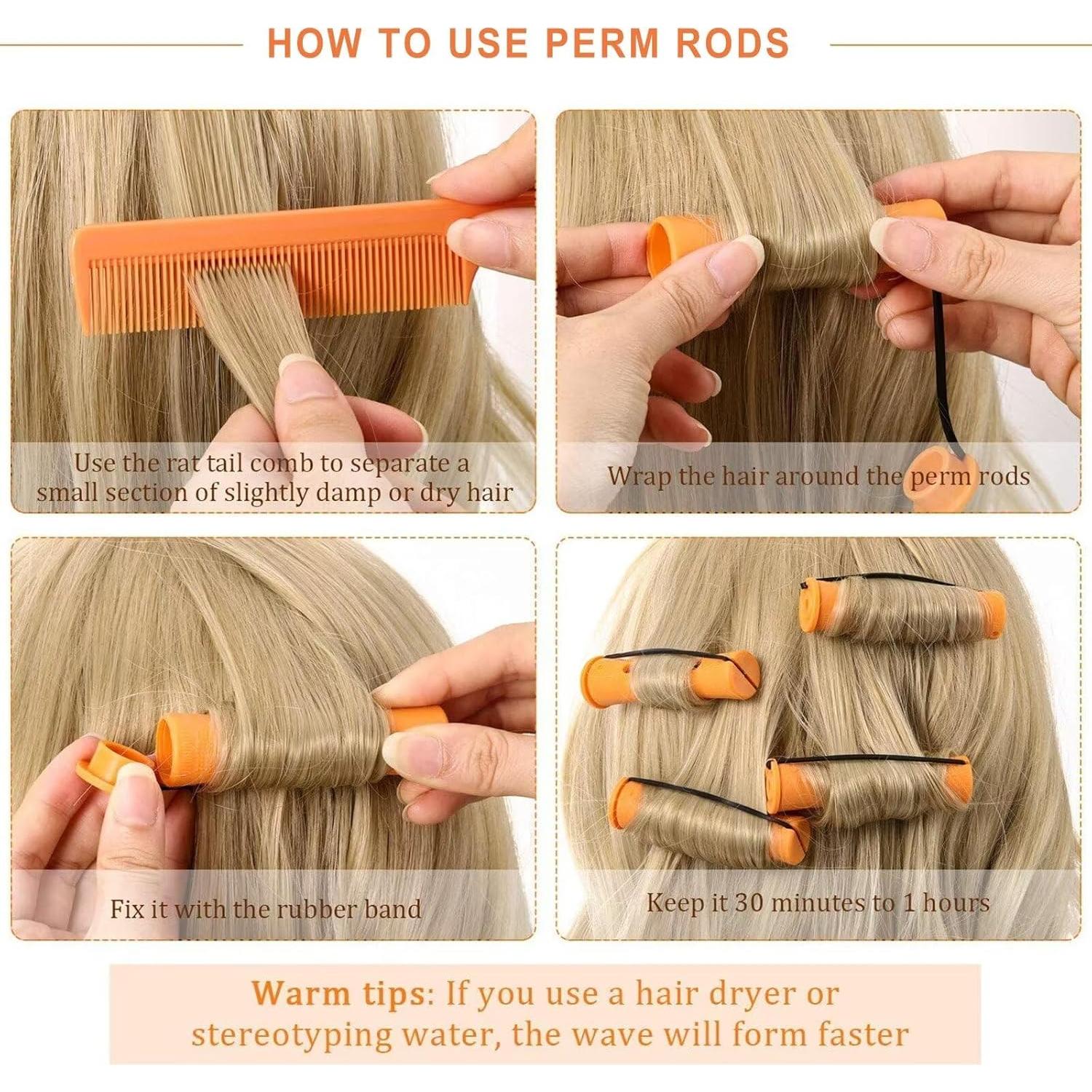 HOW TO USE PERM RODS

Use the rat tail comb to separate a small section of slightly damp or dry hair

Wrap the hair around the perm rods

Fix it with the rubber band

Keep it 30 minutes to 1 hours

Warm tips: If you use a hair dryer or stereotyping water, the wave will form faster