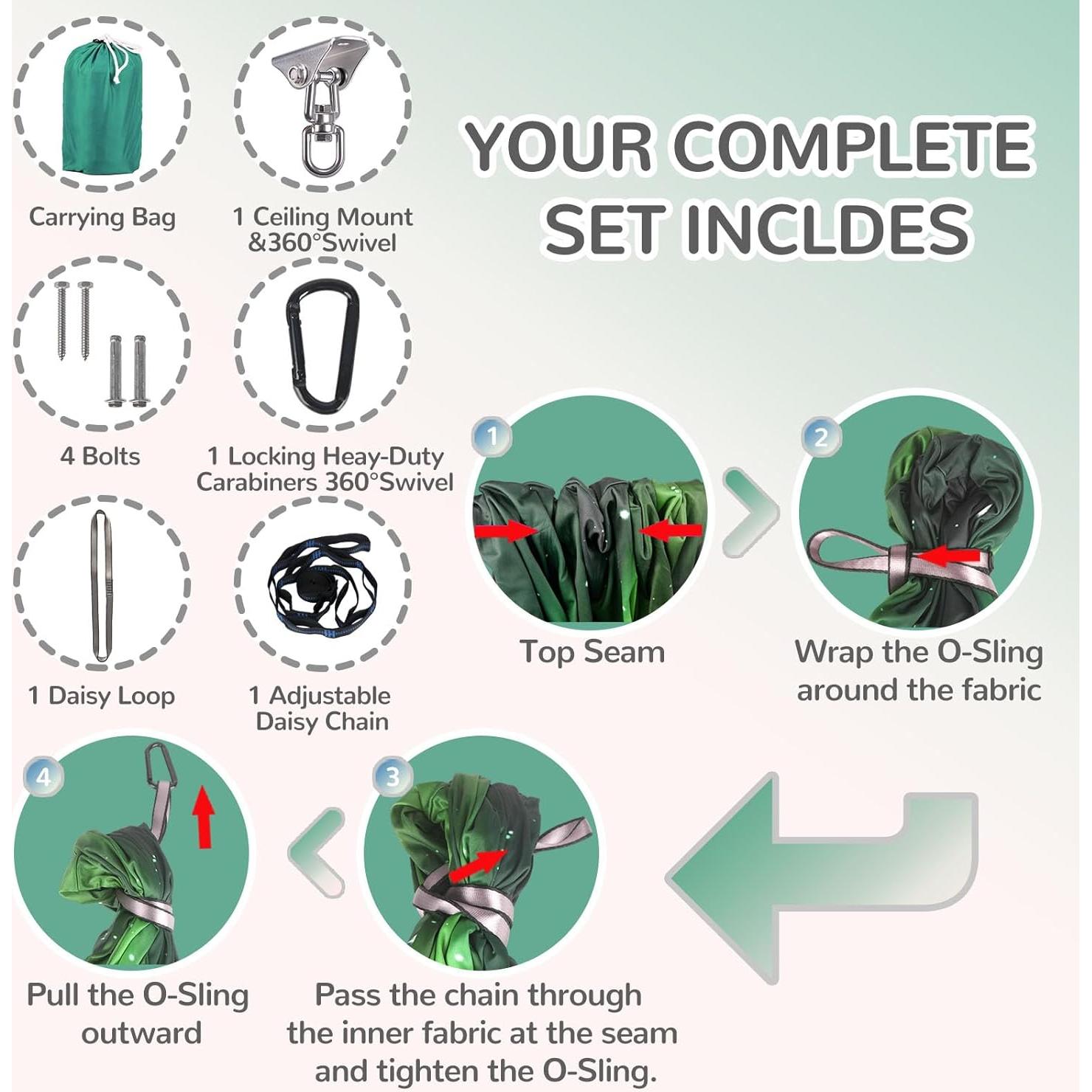 YOUR COMPLETE SET INCLDES

Carrying Bag

1 Ceiling Mount &360°Swivel

4 Bolts

1 Locking Heay-Duty Carabiners 360°Swivel

1 Daisy Loop

1 Adjustable Daisy Chain

1

Top Seam

2

Wrap the O-Sling around the fabric

3

Pass the chain through the inner fabric at the seam and tighten the O-Sling.

4

Pull the O-Sling outward