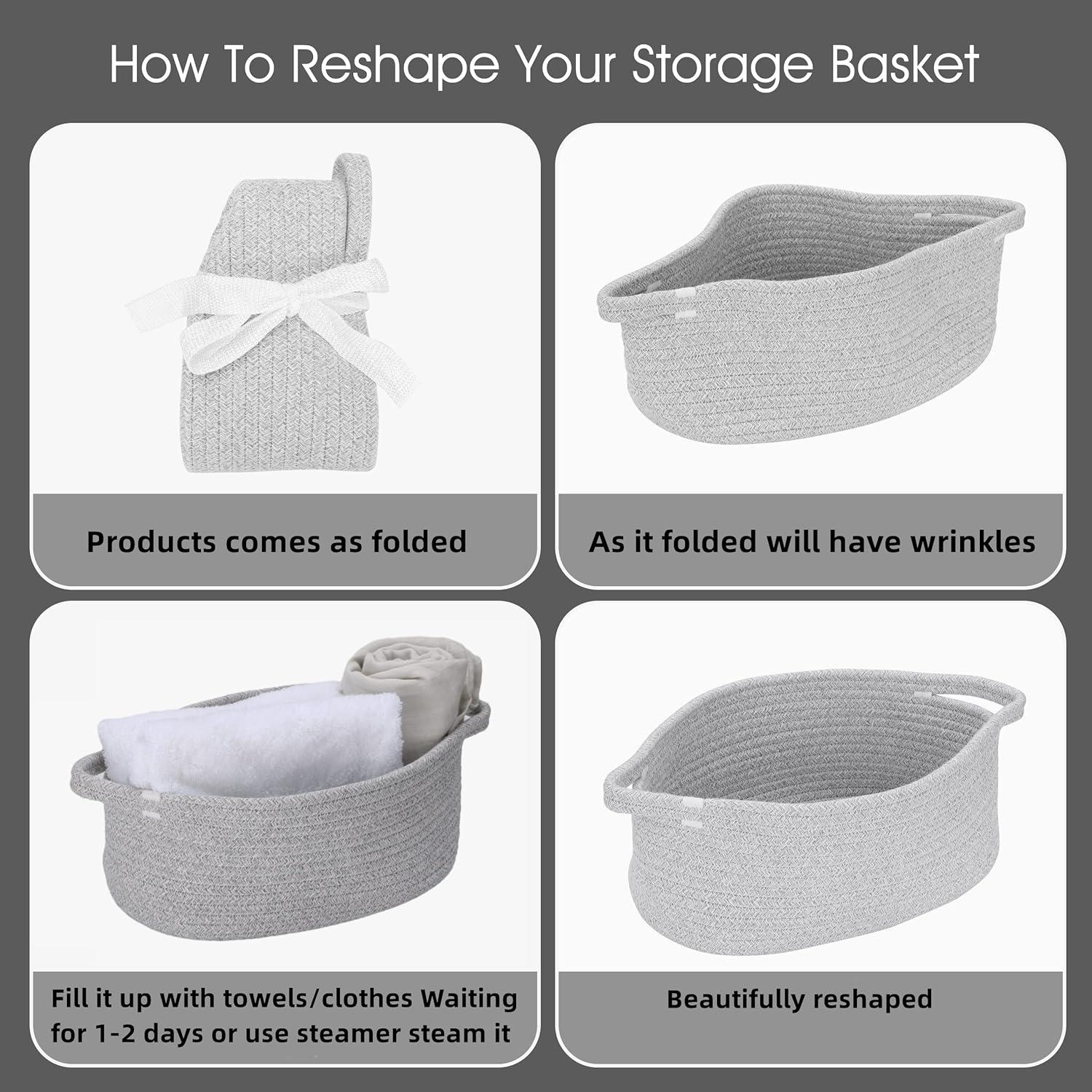 How To Reshape Your Storage Basket

Products comes as folded

As it folded will have wrinkles

Fill it up with towels/clothes Waiting for 1-2 days or use steamer steam it

Beautifully reshaped