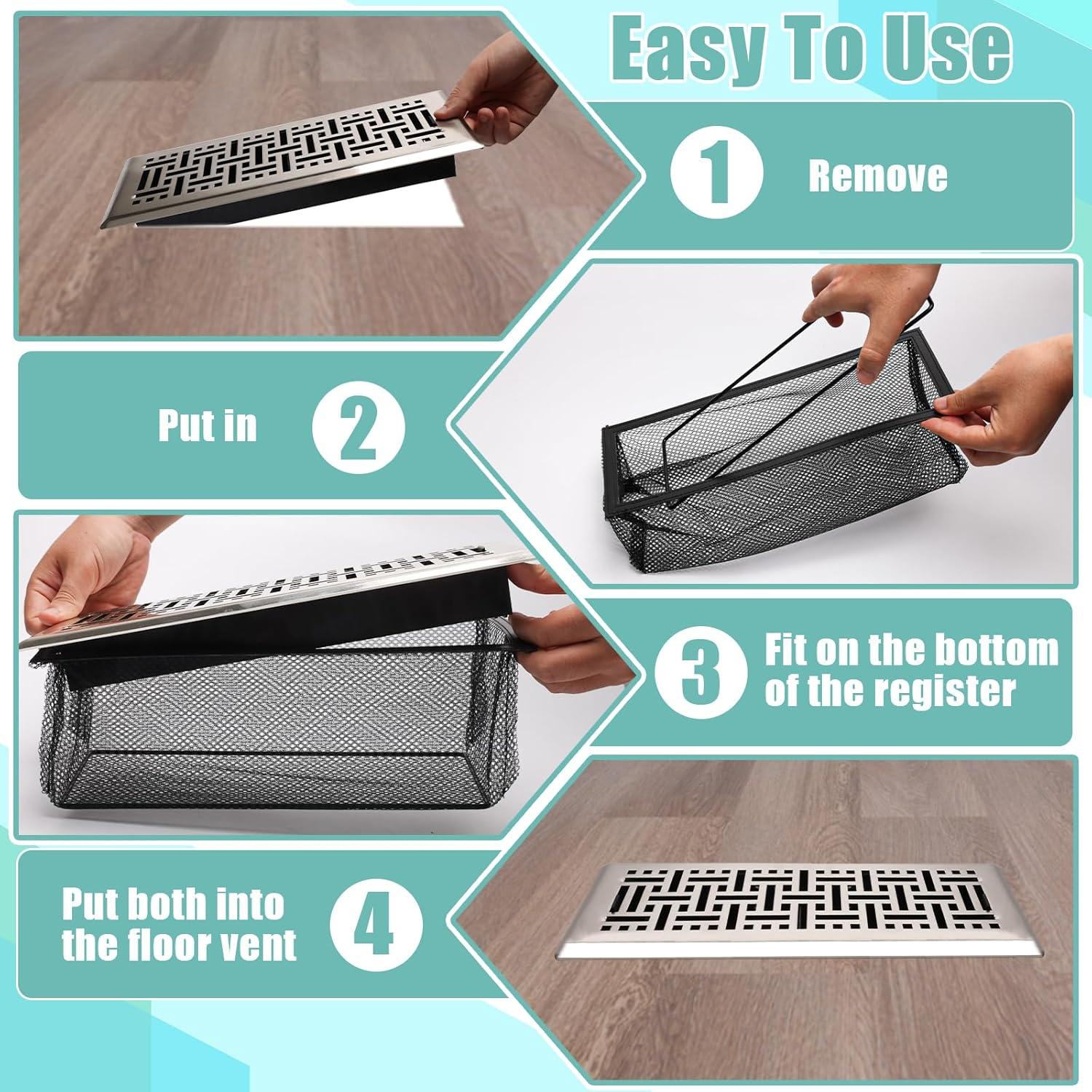 Easy To Use

1 Remove

Put in 2

3 Fit on the bottom of the register

Put both into the floor vent 4