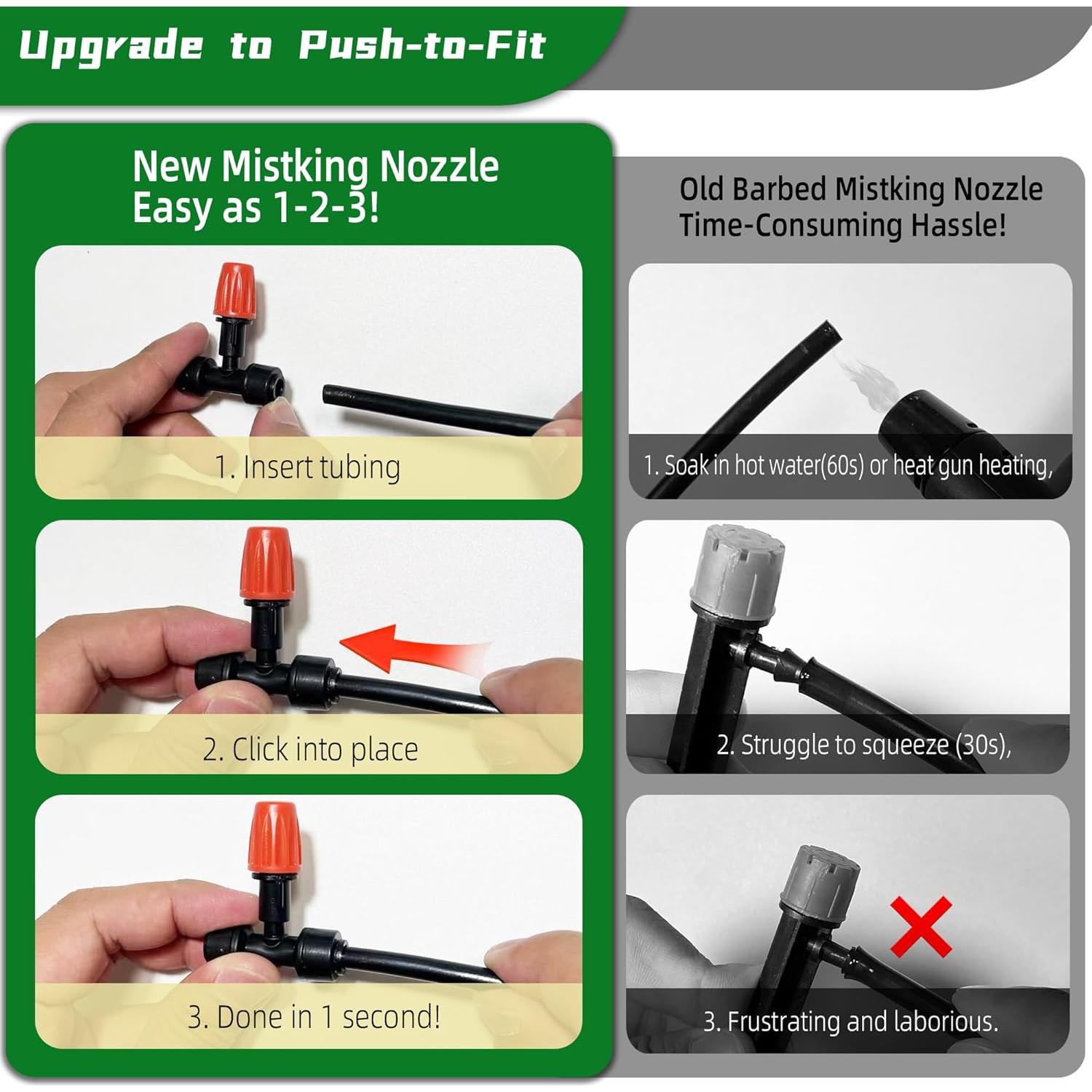 Upgrade to Push-to-Fit

New Mistking Nozzle
Easy as 1-2-3!

1. Insert tubing

2. Click into place

3. Done in 1 second!

Old Barbed Mistking Nozzle
Time-Consuming Hassle!

1. Soak in hot water(60s) or heat gun heating,

2. Struggle to squeeze (30s),

3. Frustrating and laborious.