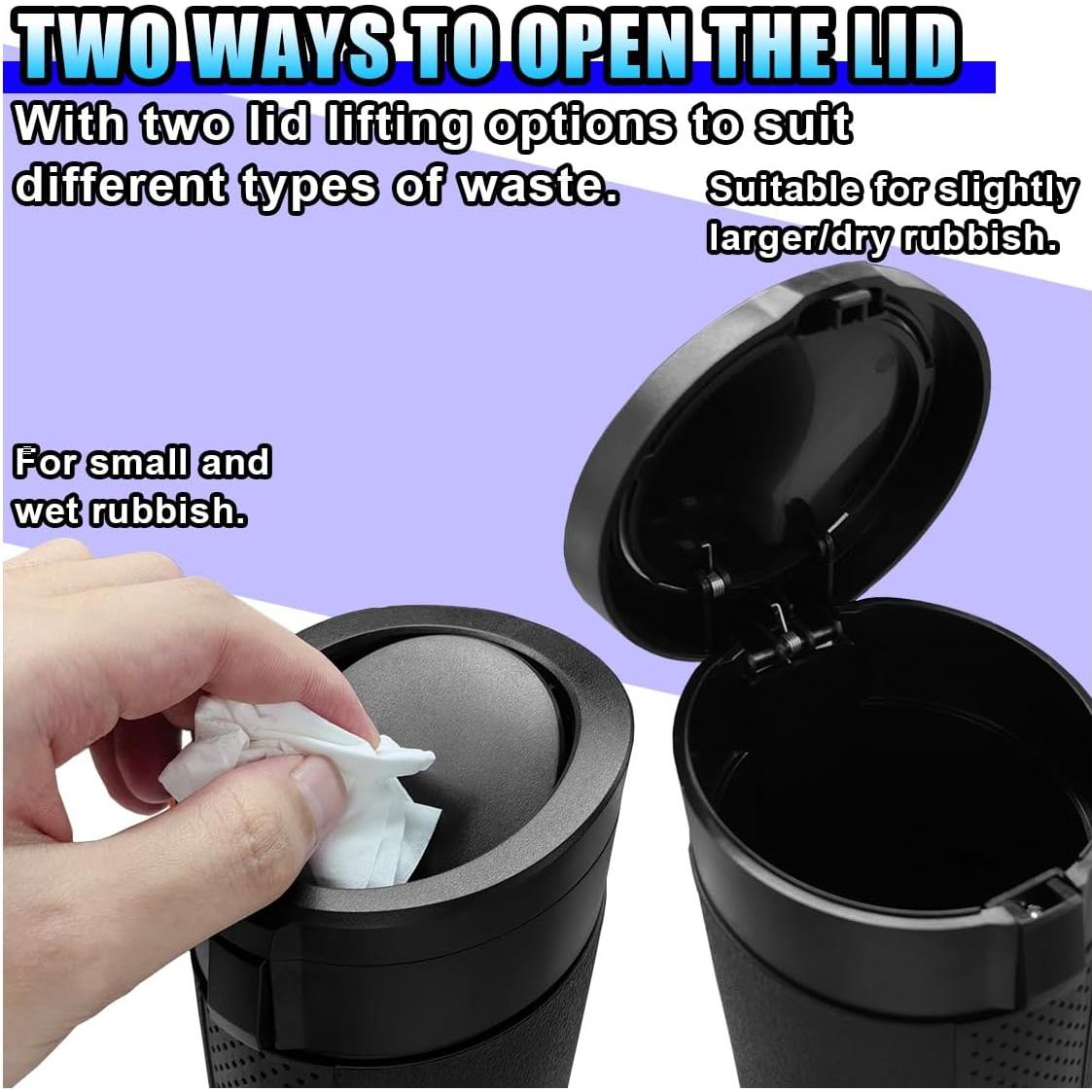 TWO WAYS TO OPEN THE LID

With two lid lifting options to suit different types of waste.

Suitable for slightly larger/dry rubbish.

For small and wet rubbish.