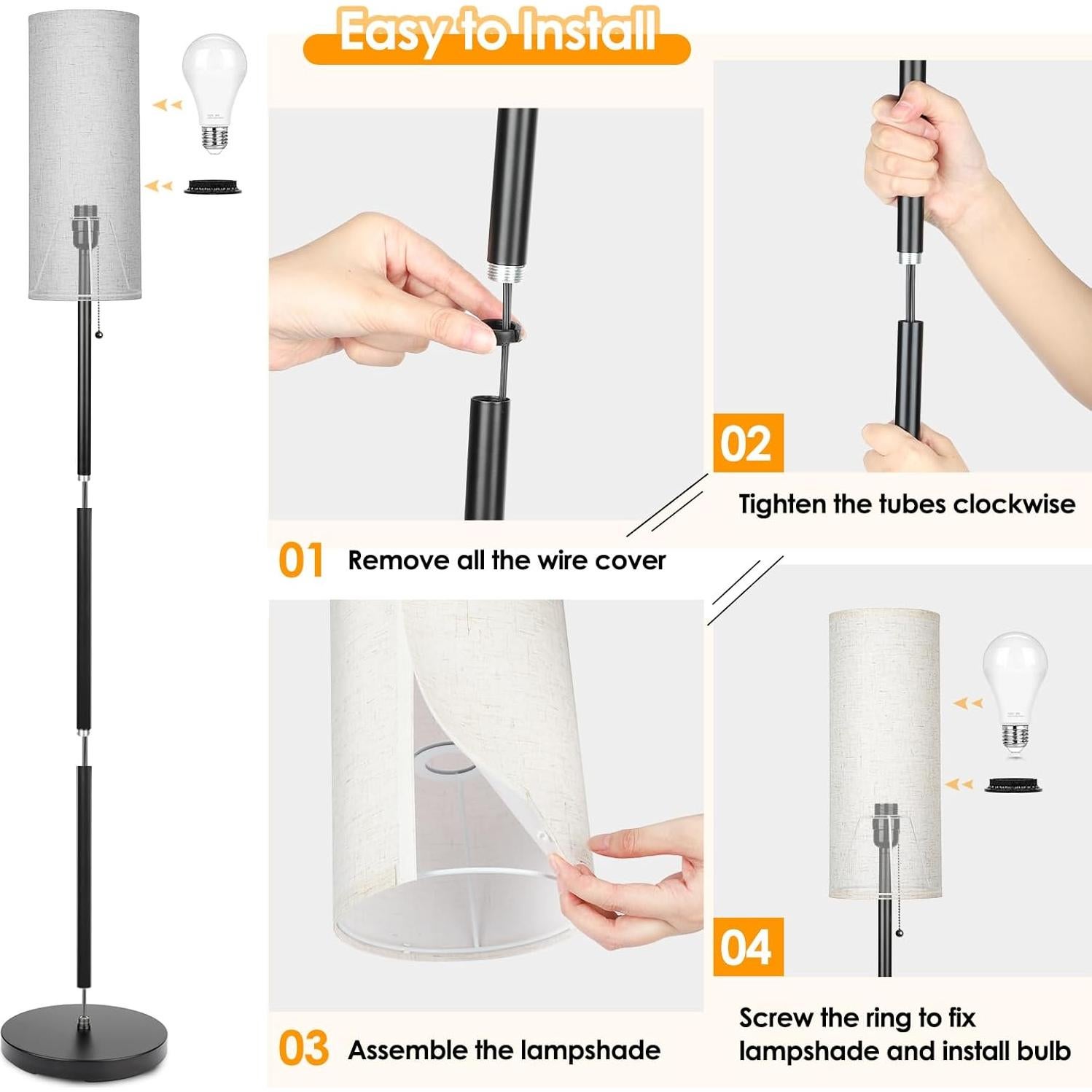 Easy to Install

01 Remove all the wire cover

02

Tighten the tubes clockwise

03 Assemble the lampshade

04

Screw the ring to fix lampshade and install bulb