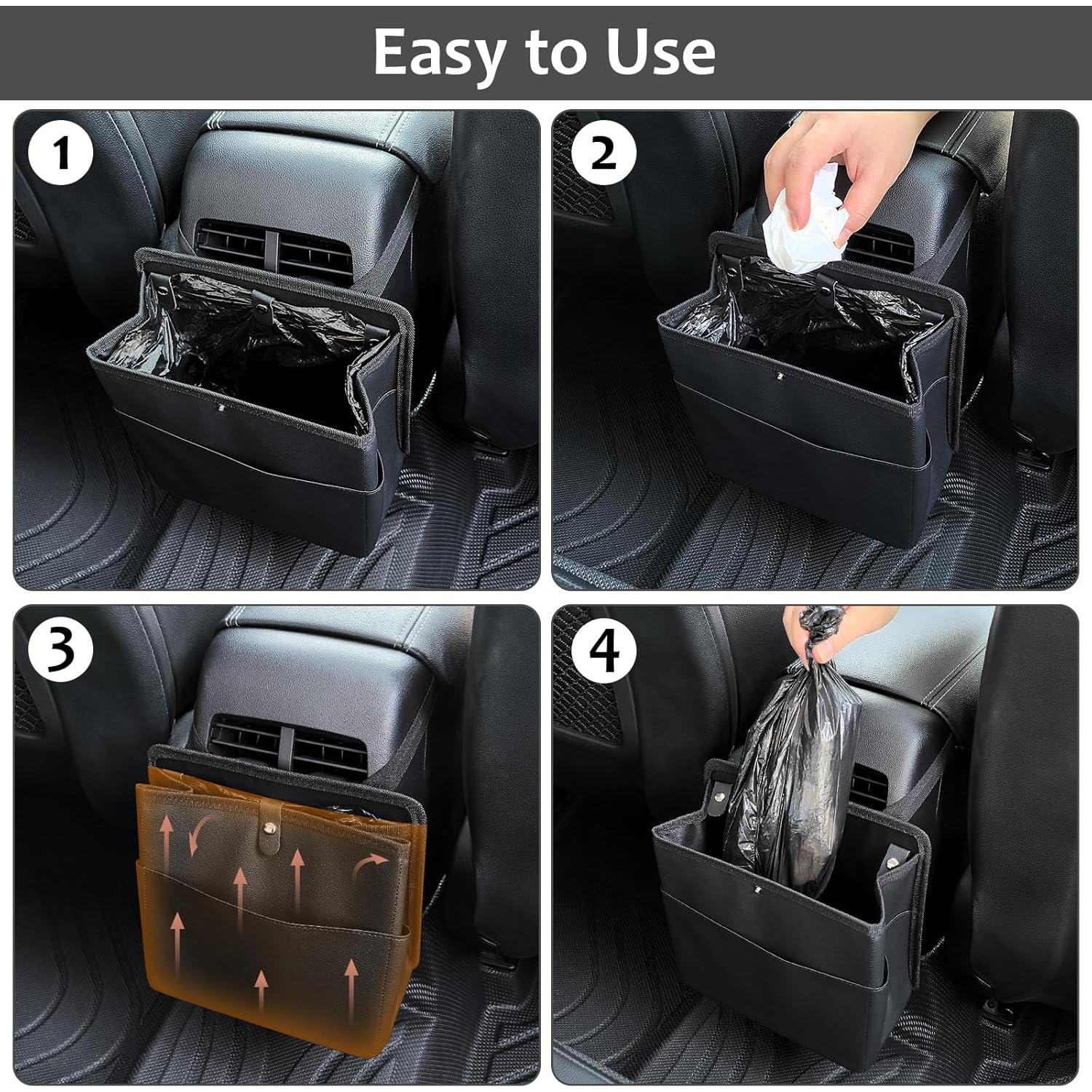 Easy to Use

1

2

3

4