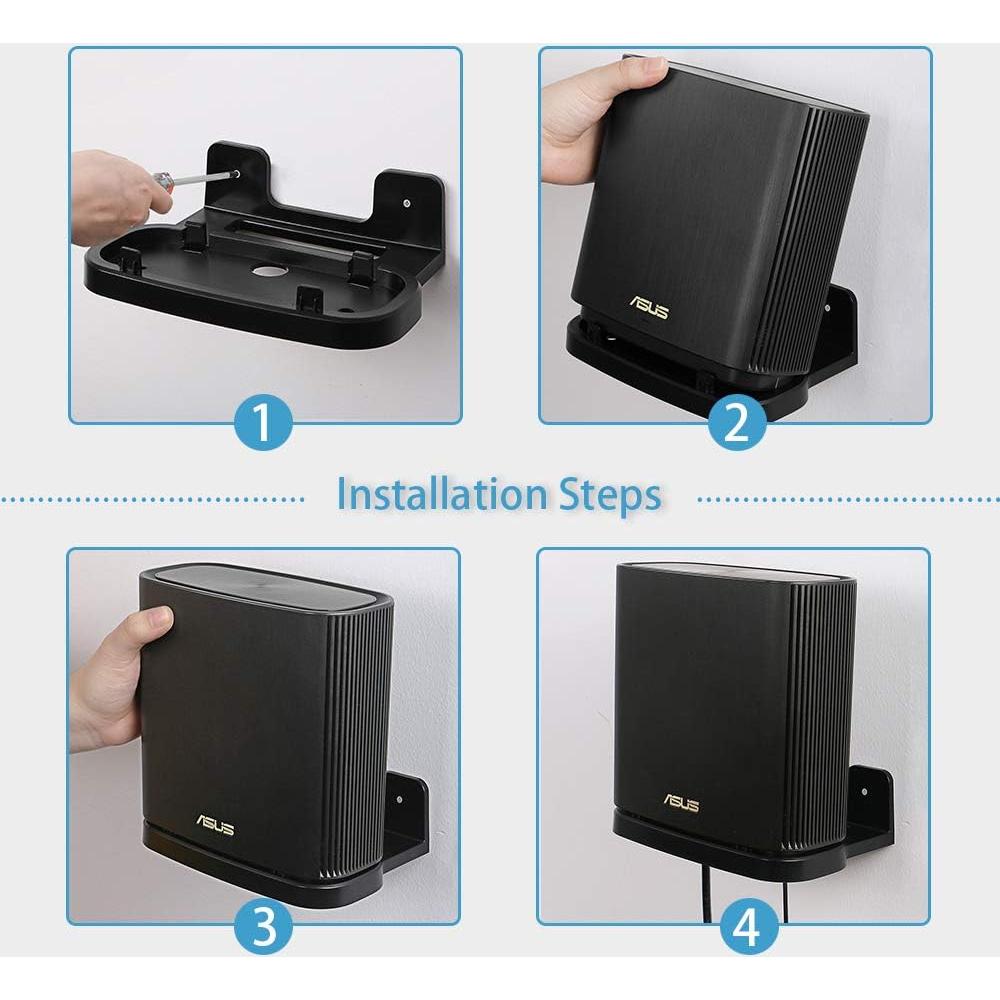 1

ASUS

2

Installation Steps

ASUS

3

ASUS

4