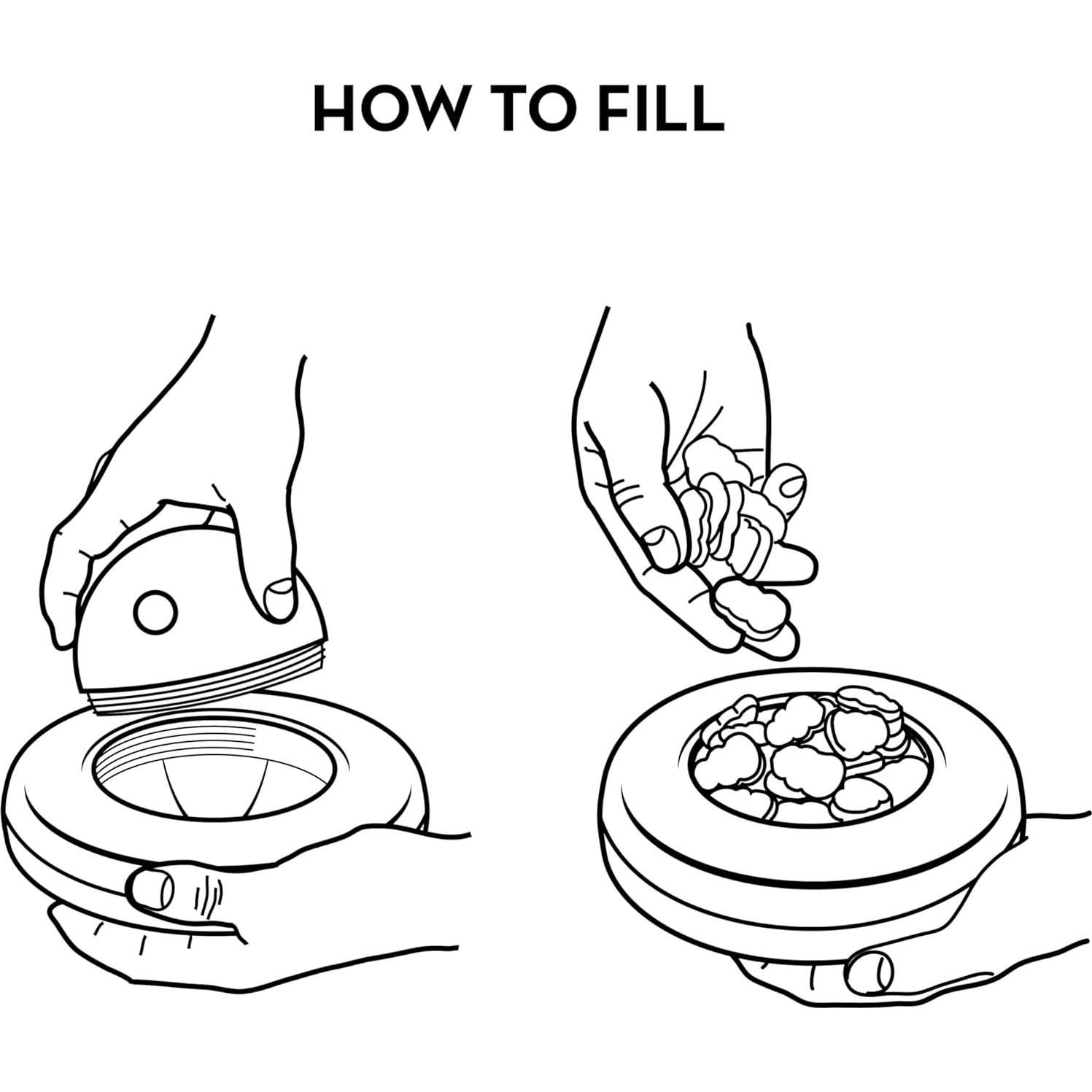 HOW TO FILL