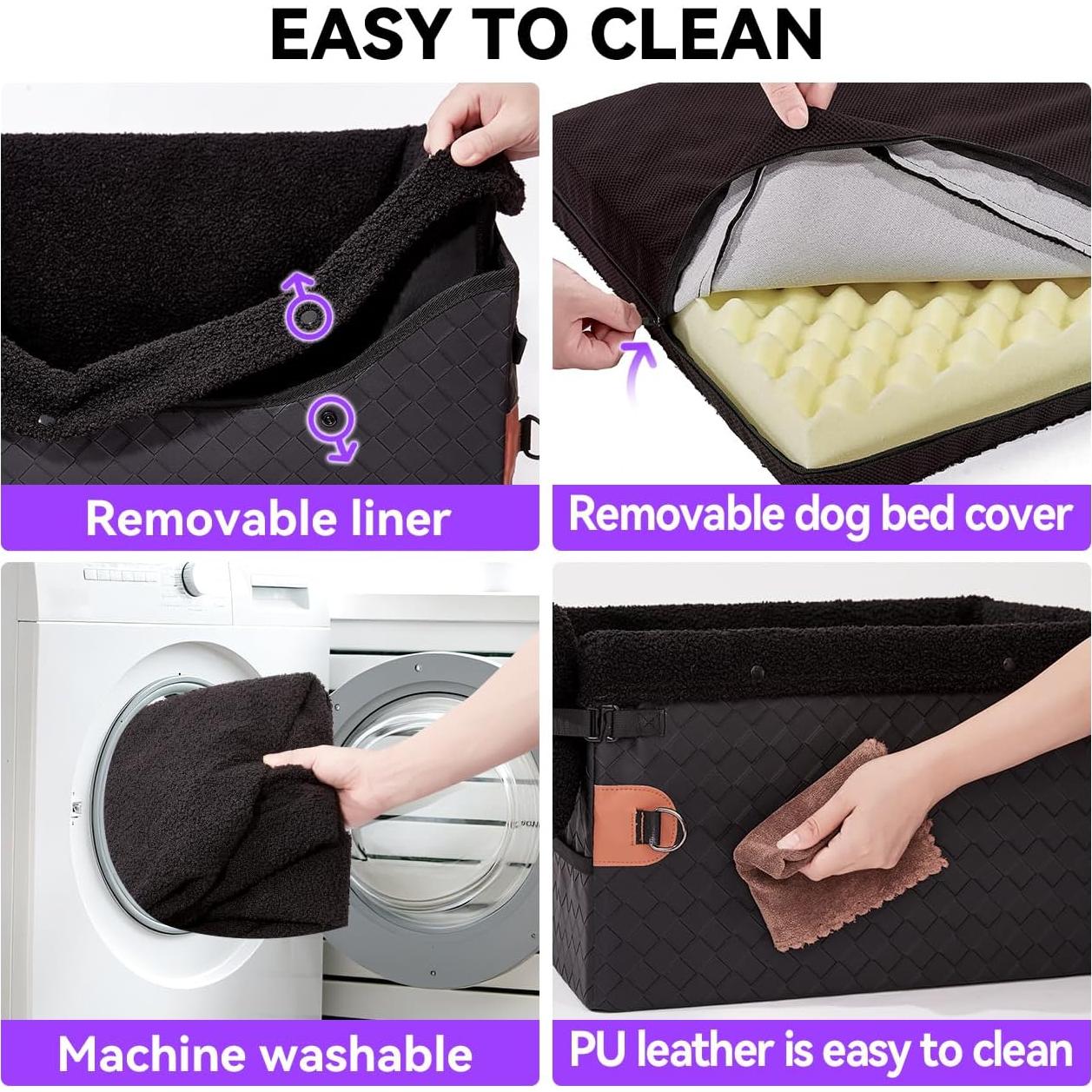 EASY TO CLEAN

Removable liner

Removable dog bed cover

Machine washable

PU leather is easy to clean