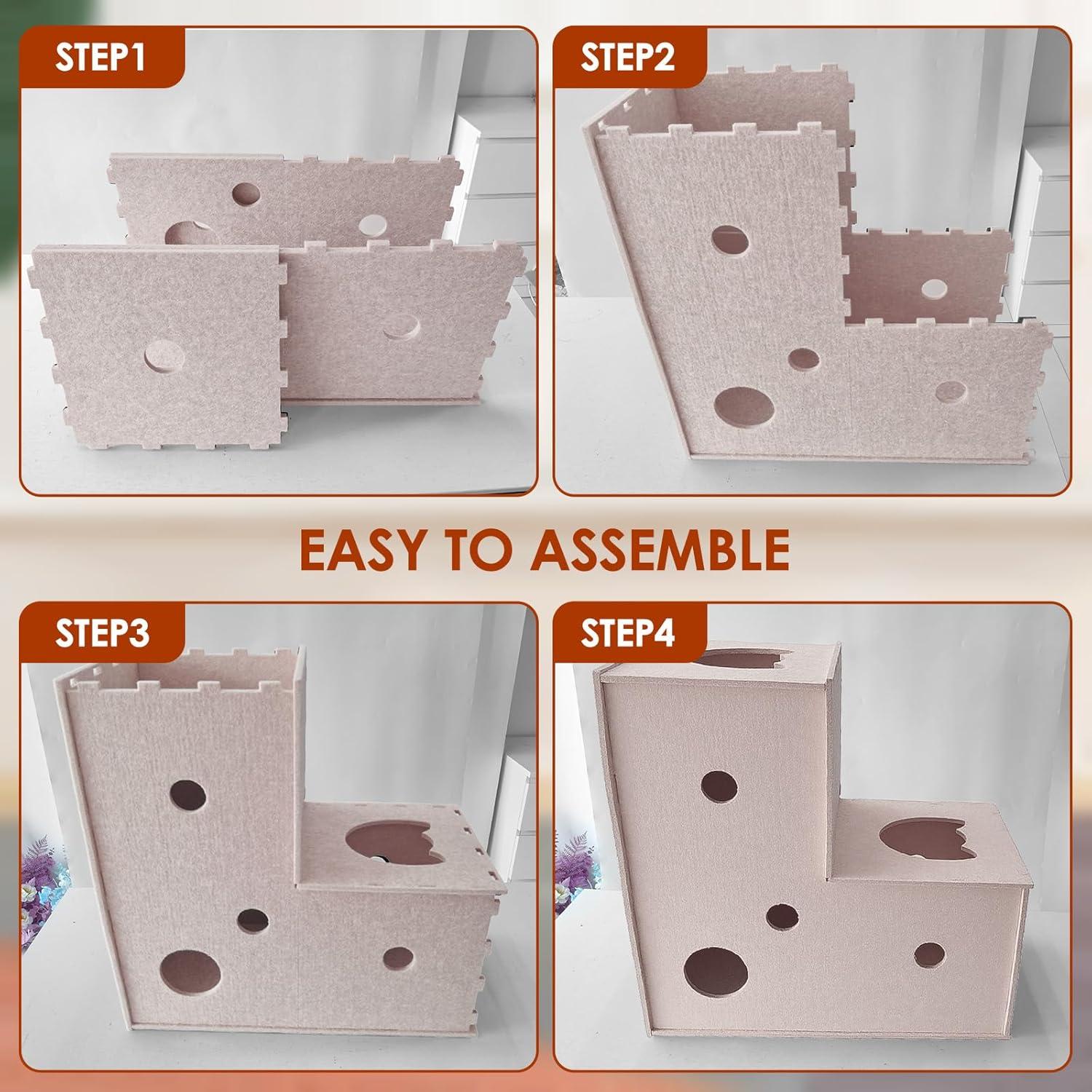 STEP1

STEP2

EASY TO ASSEMBLE

STEP3

STEP4