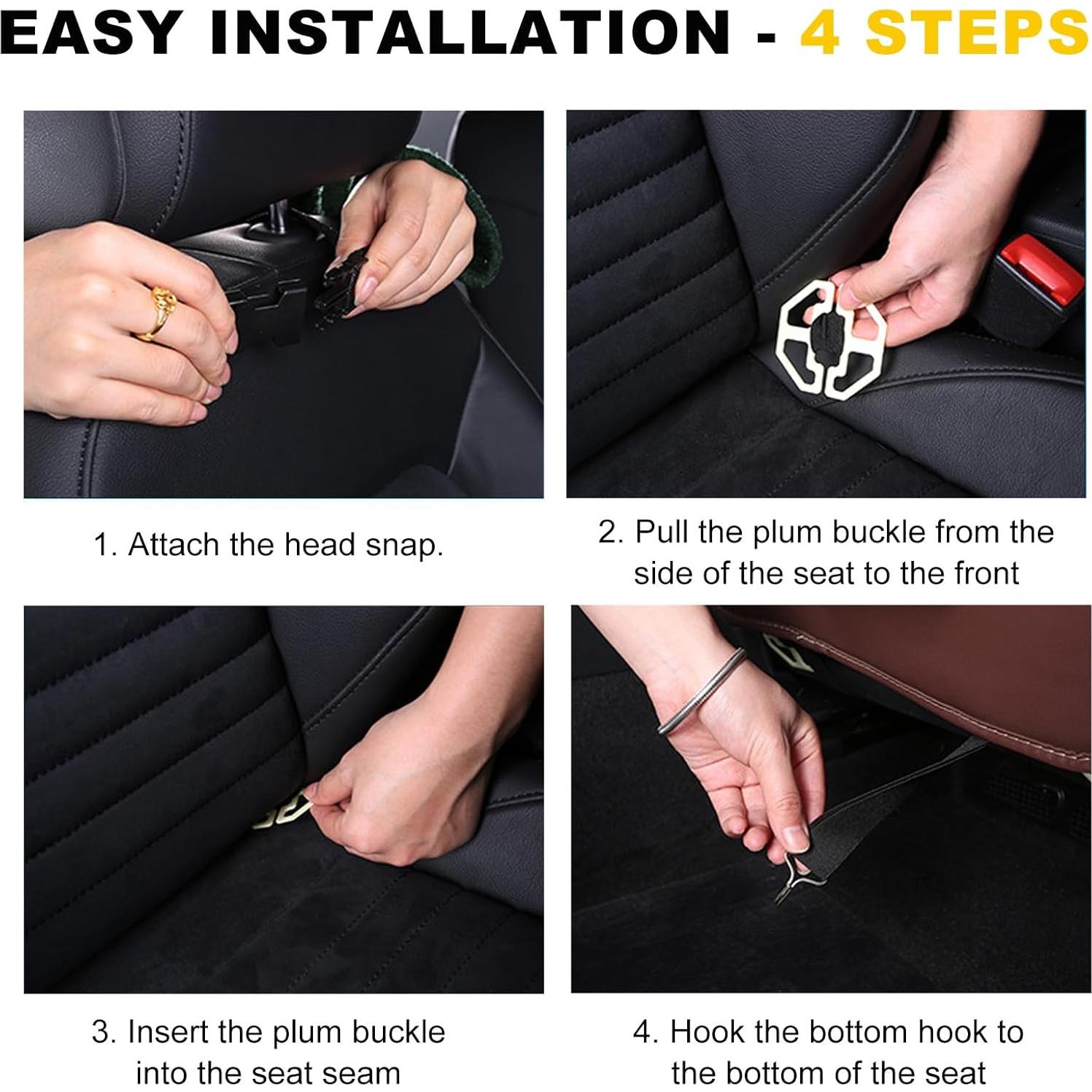 EASY INSTALLATION - 4 STEPS

1. Attach the head snap.

2. Pull the plum buckle from the side of the seat to the front

3. Insert the plum buckle into the seat seam

4. Hook the bottom hook to the bottom of the seat