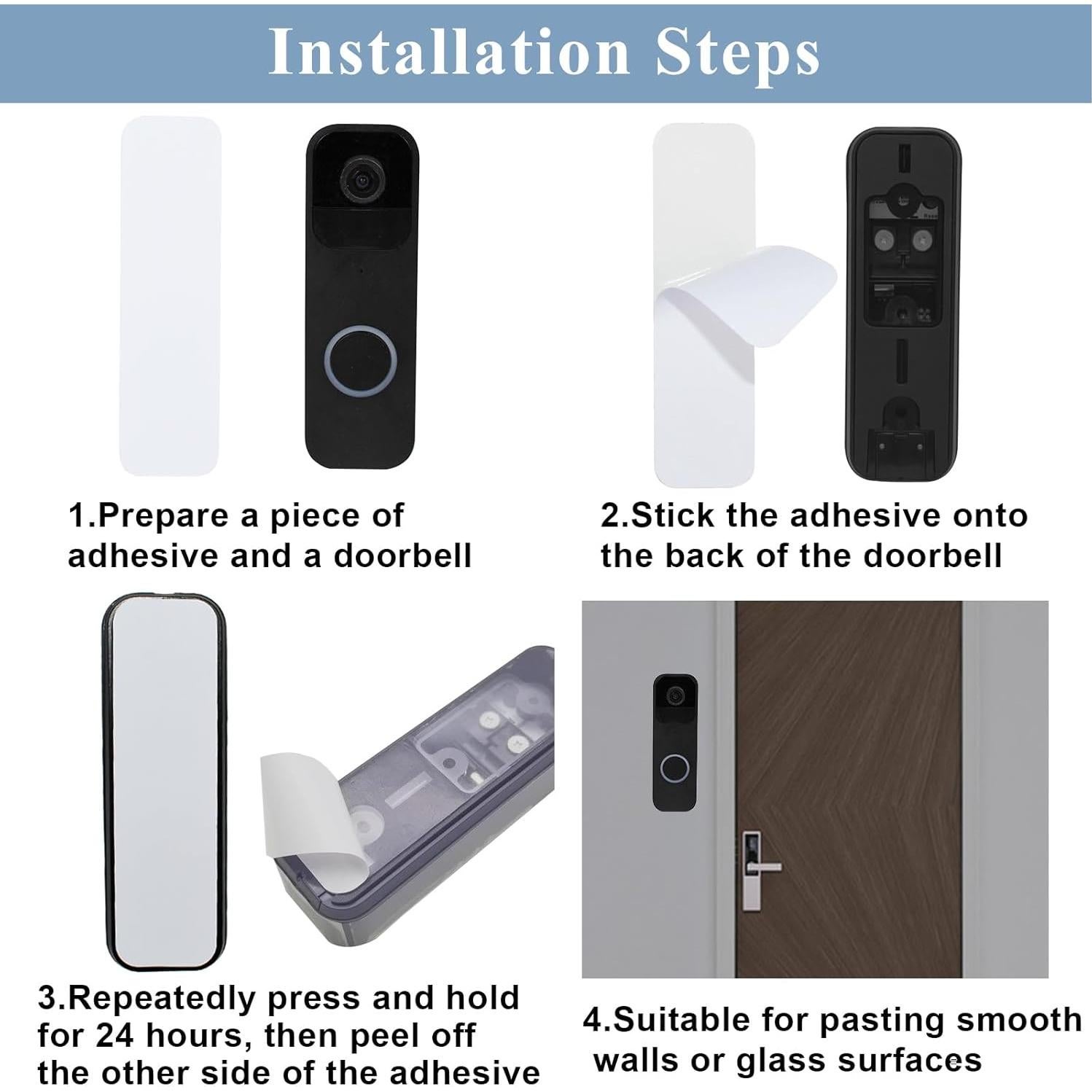 Installation Steps

1.Prepare a piece of adhesive and a doorbell

2.Stick the adhesive onto the back of the doorbell

3.Repeatedly press and hold for 24 hours, then peel off the other side of the adhesive

4.Suitable for pasting smooth walls or glass surfaces