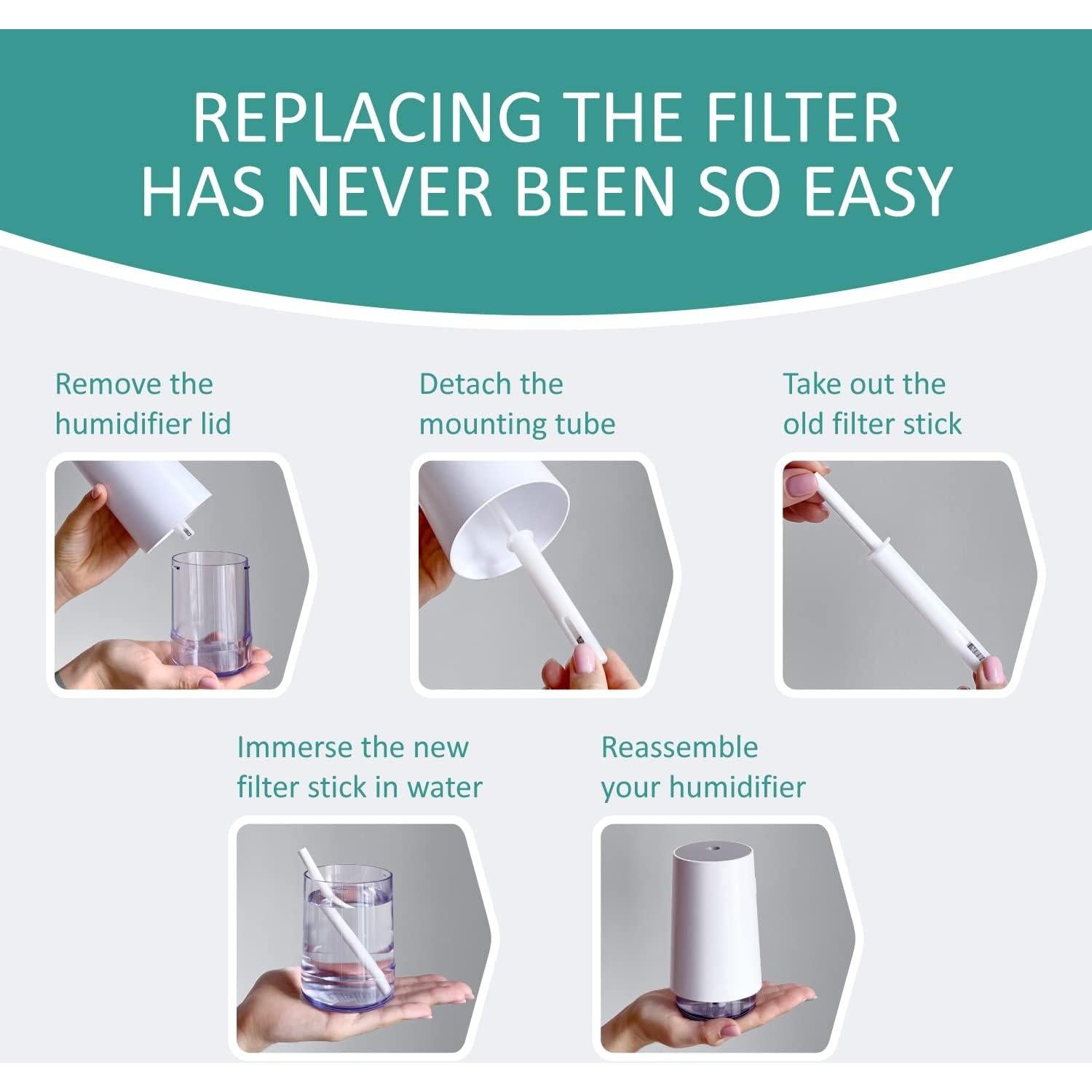 REPLACING THE FILTER HAS NEVER BEEN SO EASY

Remove the humidifier lid

Detach the mounting tube

Take out the old filter stick

Immerse the new filter stick in water

Reassemble your humidifier