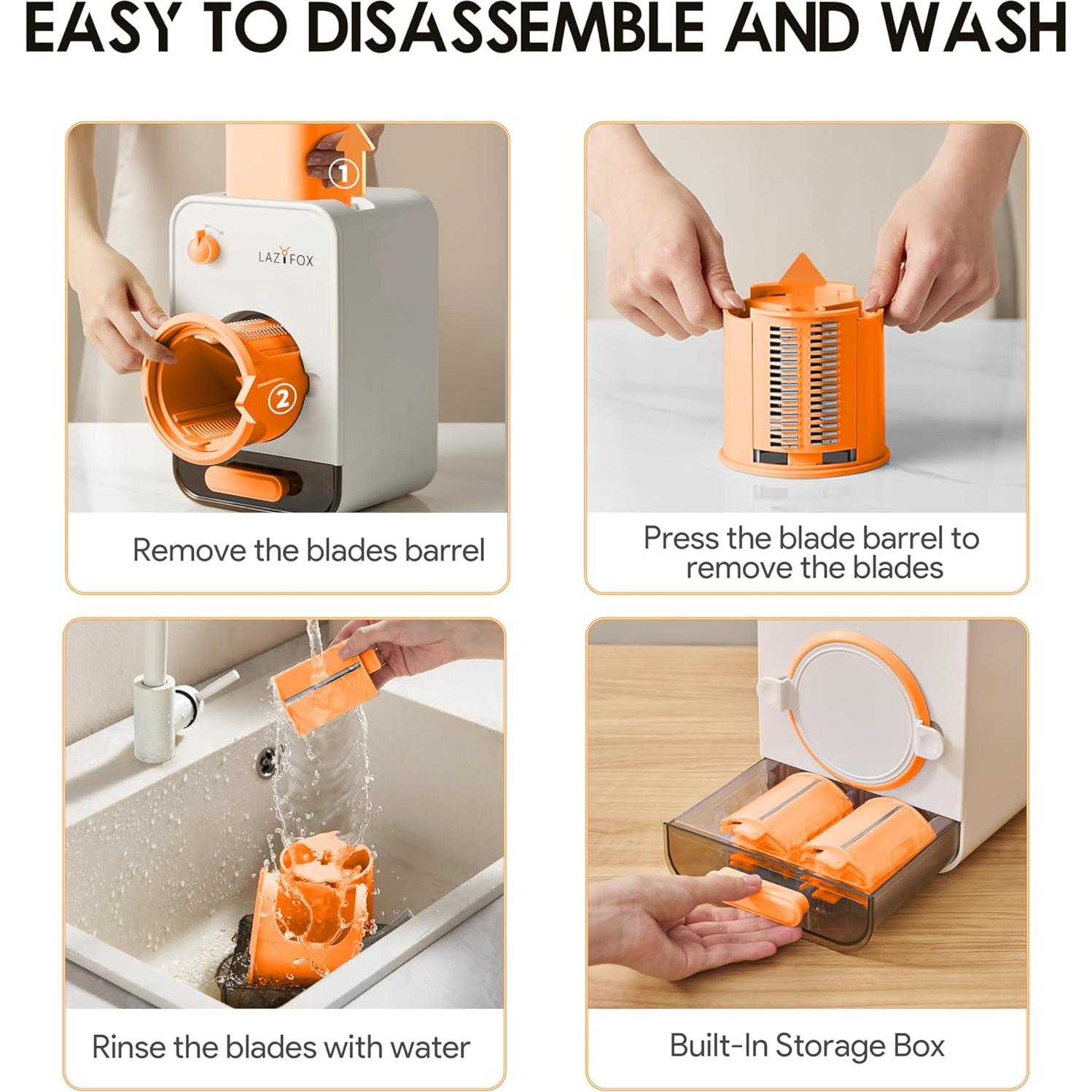 EASY TO DISASSEMBLE AND WASH

1

LAZYFOX

2

Remove the blades barrel

Press the blade barrel to remove the blades

Rinse the blades with water

Built-In Storage Box