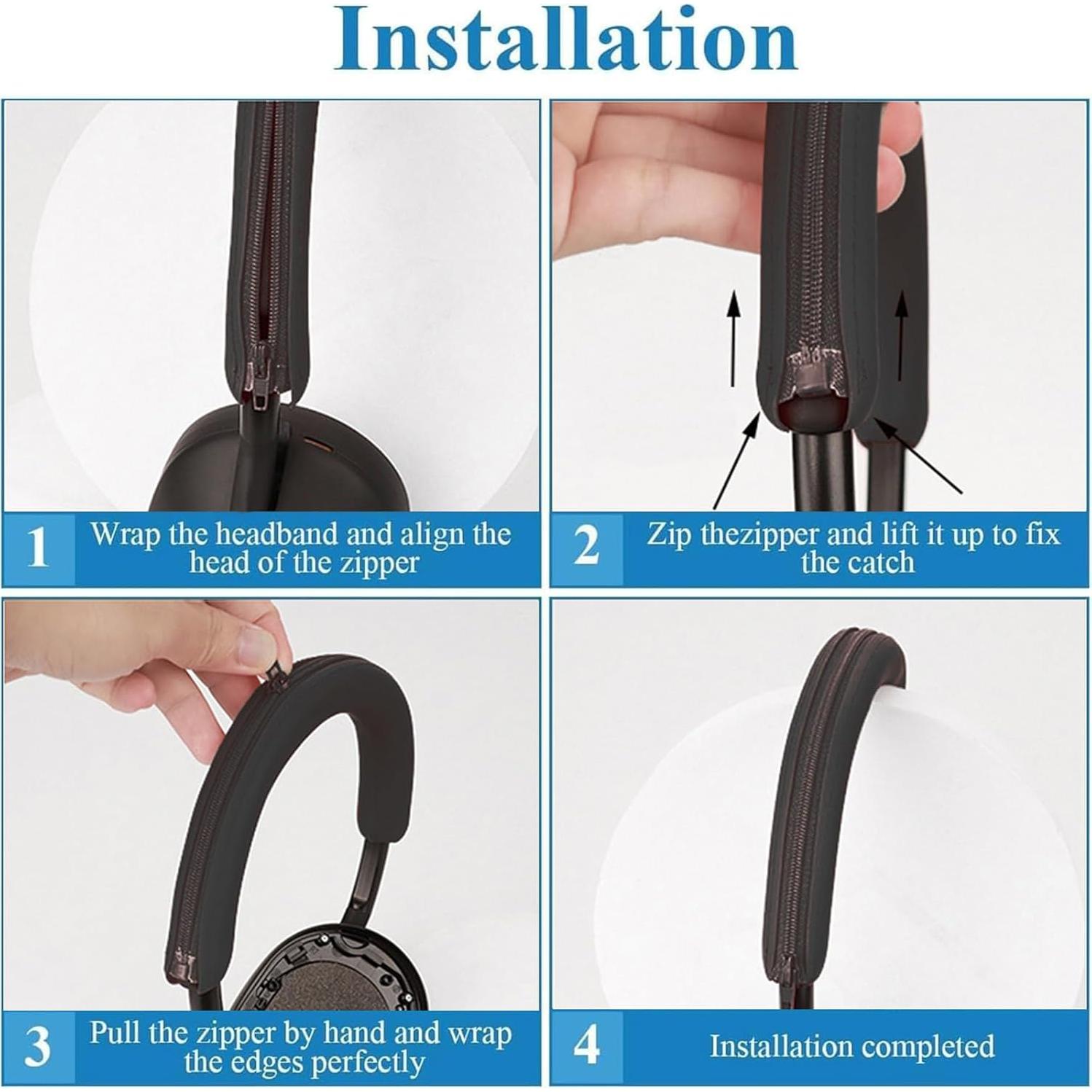 Installation

1 Wrap the headband and align the head of the zipper

2 Zip thezipper and lift it up to fix the catch

3 Pull the zipper by hand and wrap the edges perfectly

4 Installation completed