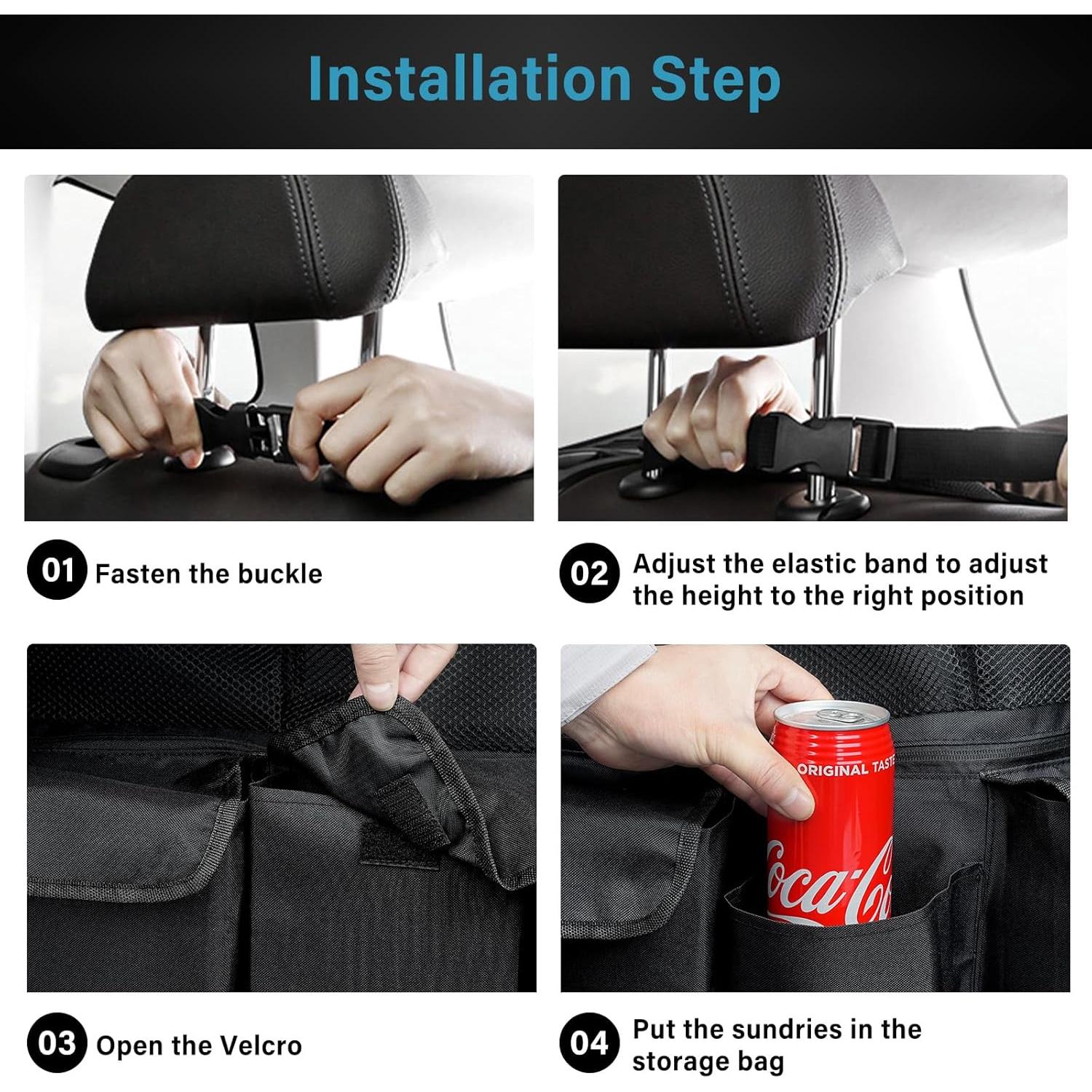 Installation Step

01 Fasten the buckle

02 Adjust the elastic band to adjust the height to the right position

ORIGINAL TASTE

Coca-Cola

03 Open the Velcro

04 Put the sundries in the storage bag