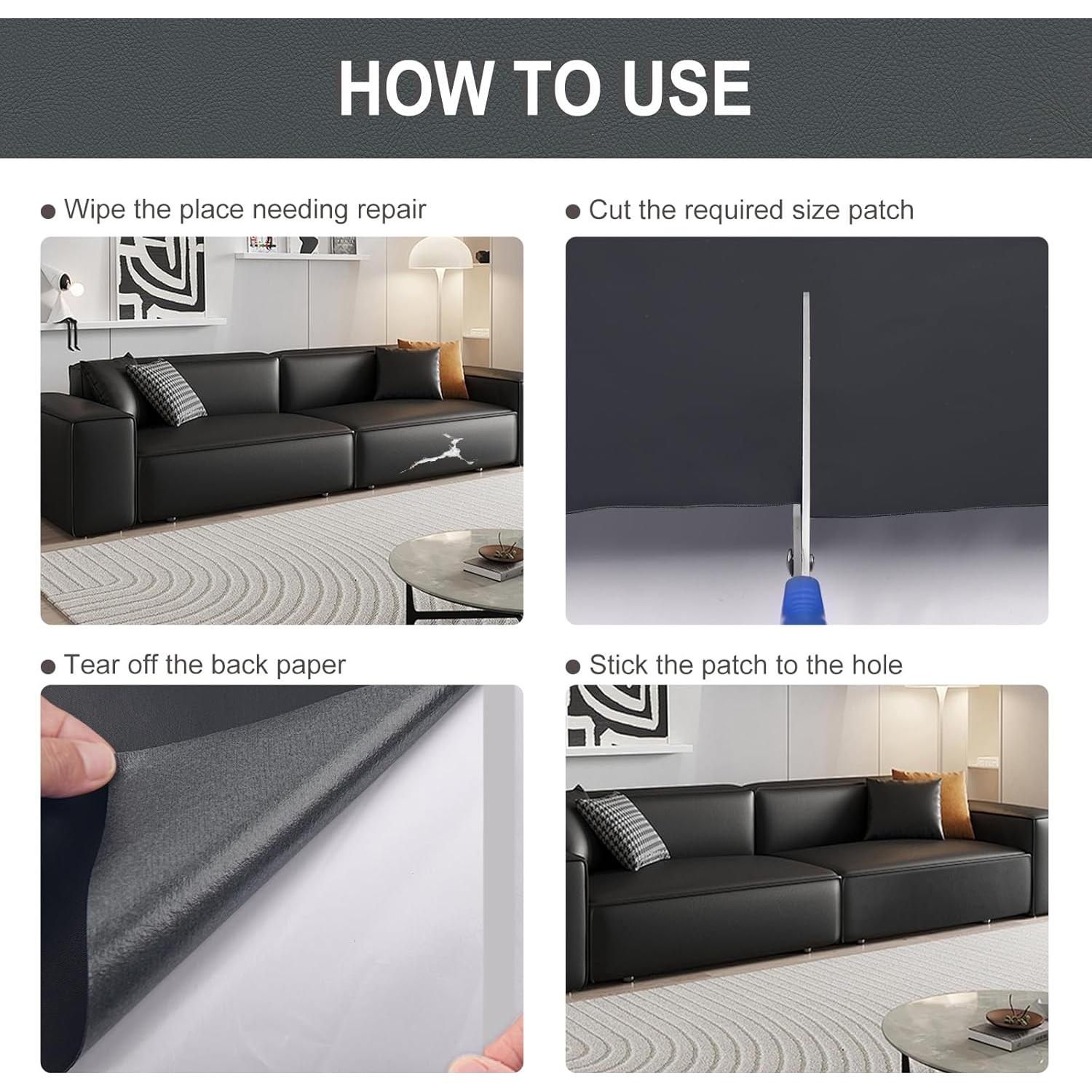 HOW TO USE

● Wipe the place needing repair

● Cut the required size patch

● Tear off the back paper

● Stick the patch to the hole