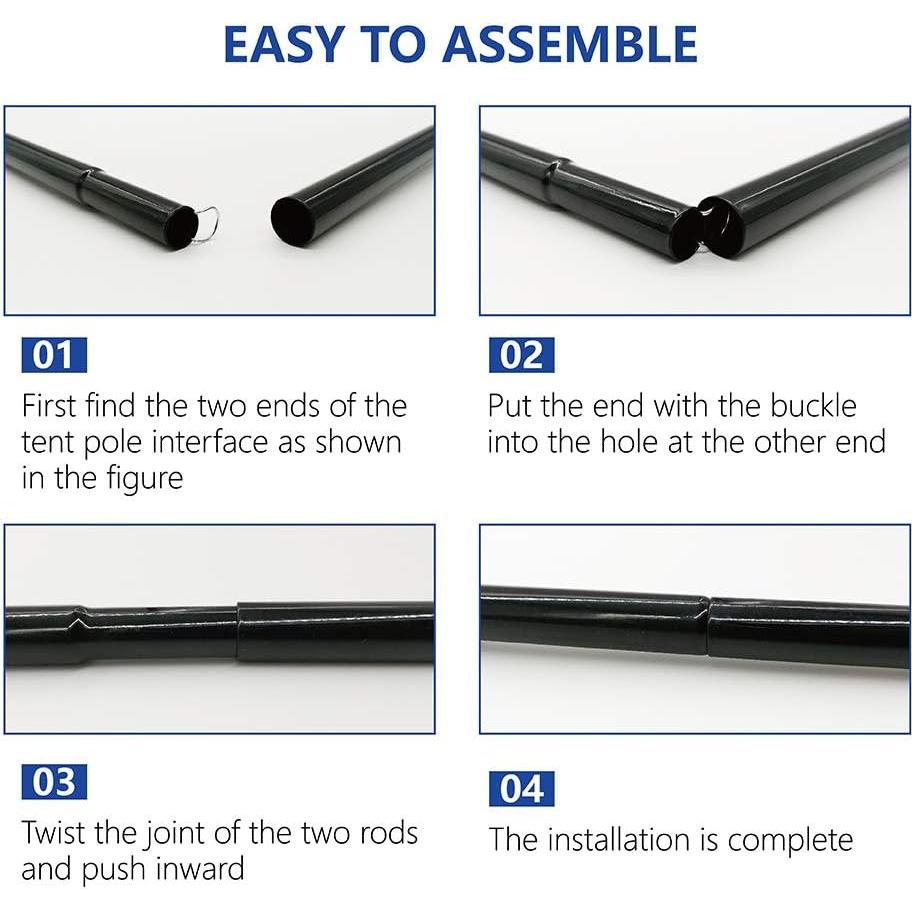 EASY TO ASSEMBLE

01

First find the two ends of the tent pole interface as shown in the figure

02

Put the end with the buckle into the hole at the other end

03

Twist the joint of the two rods and push inward

04

The installation is complete