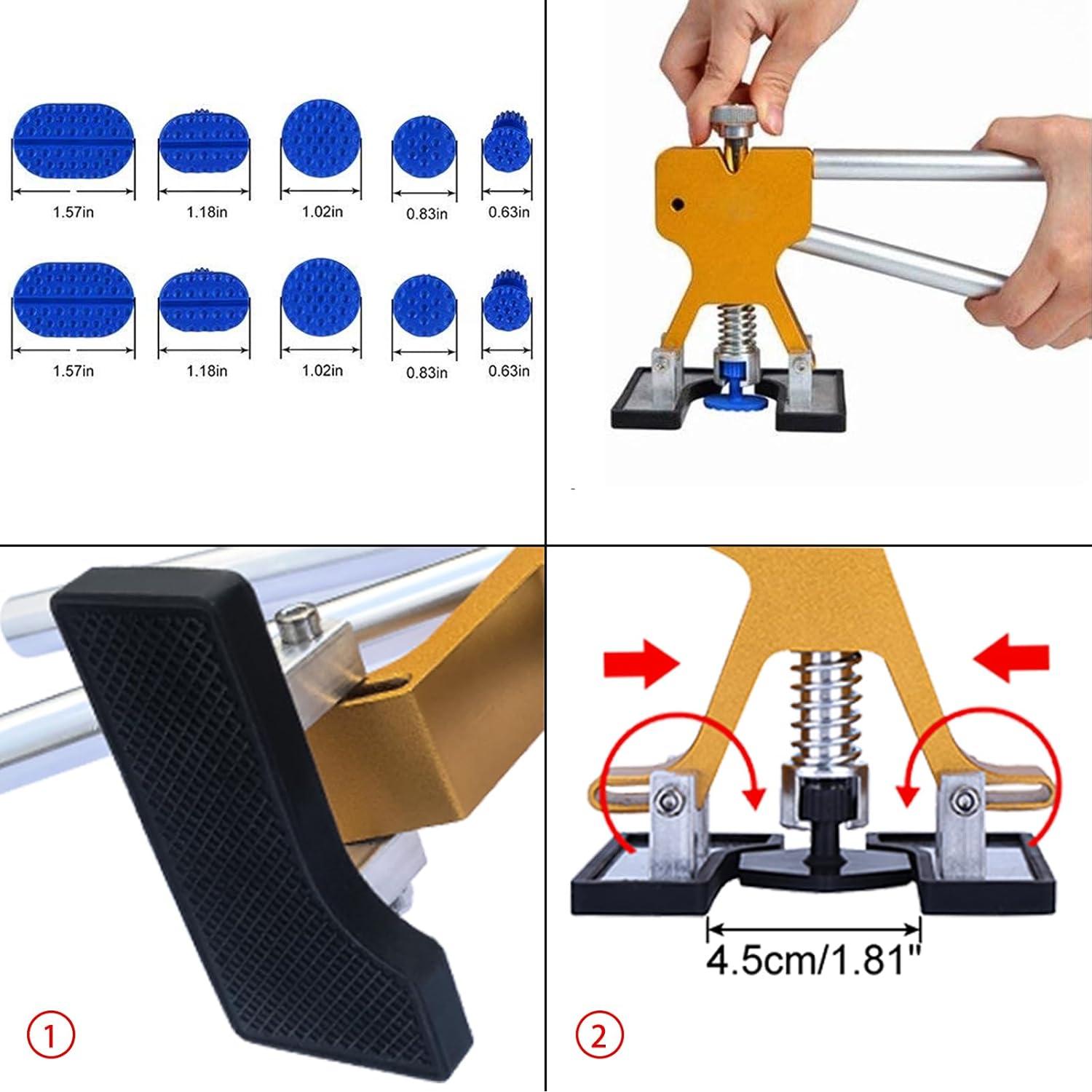 1.57in 1.18in 1.02in 0.83in 0.63in

1.57in 1.18in 1.02in 0.83in 0.63in

①

4.5cm/1.81"

②