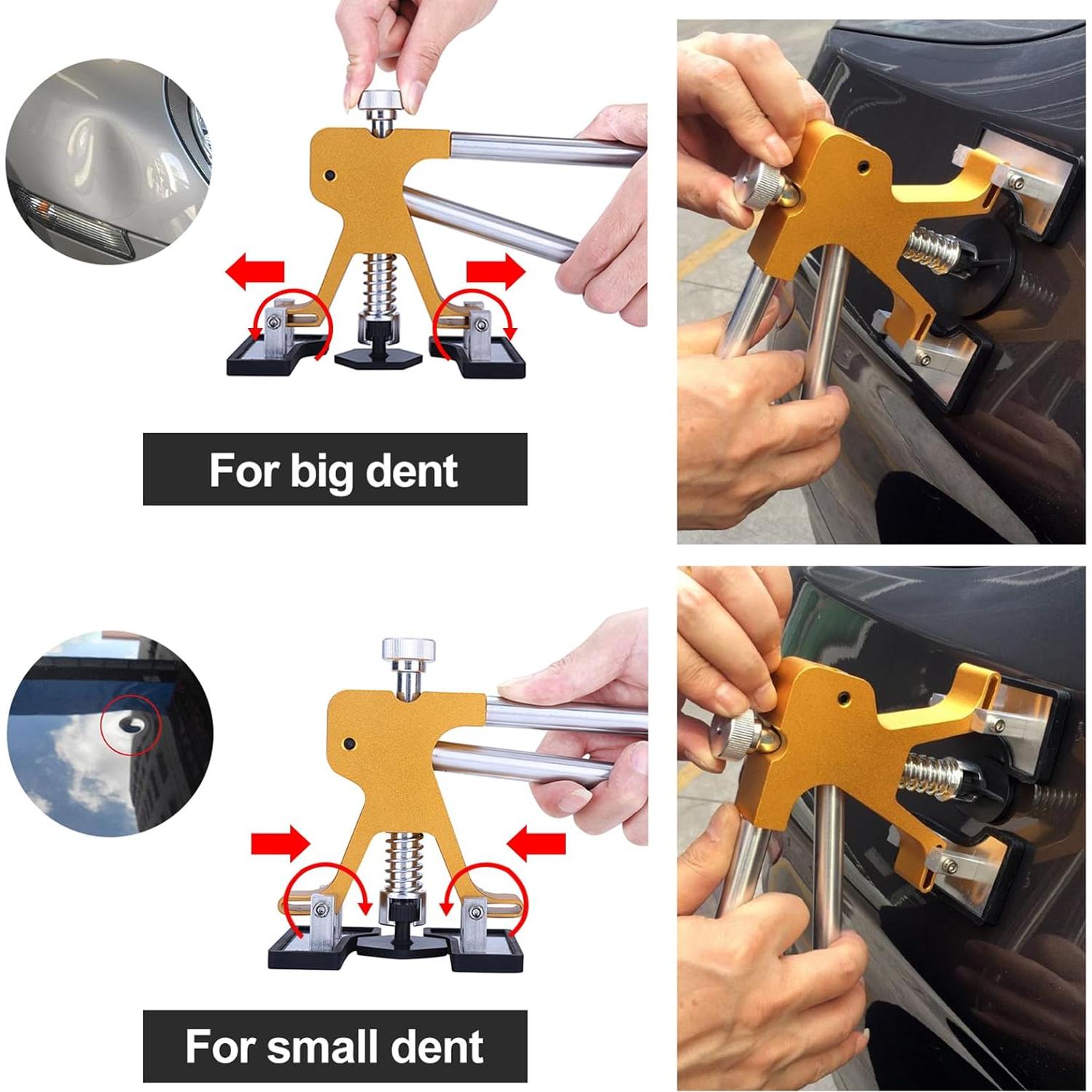 For big dent

For small dent