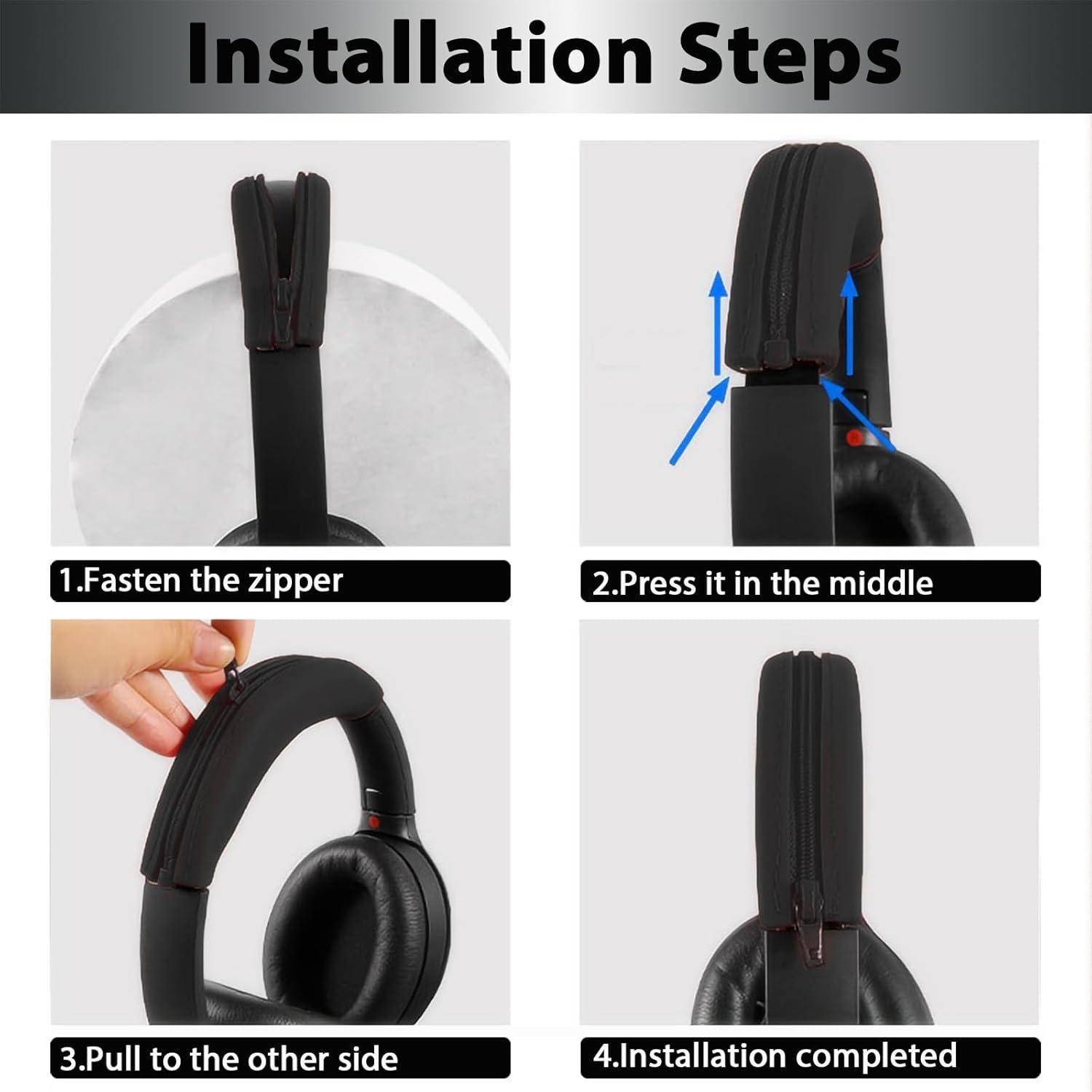 Installation Steps

1.Fasten the zipper

2.Press it in the middle

3.Pull to the other side

4.Installation completed