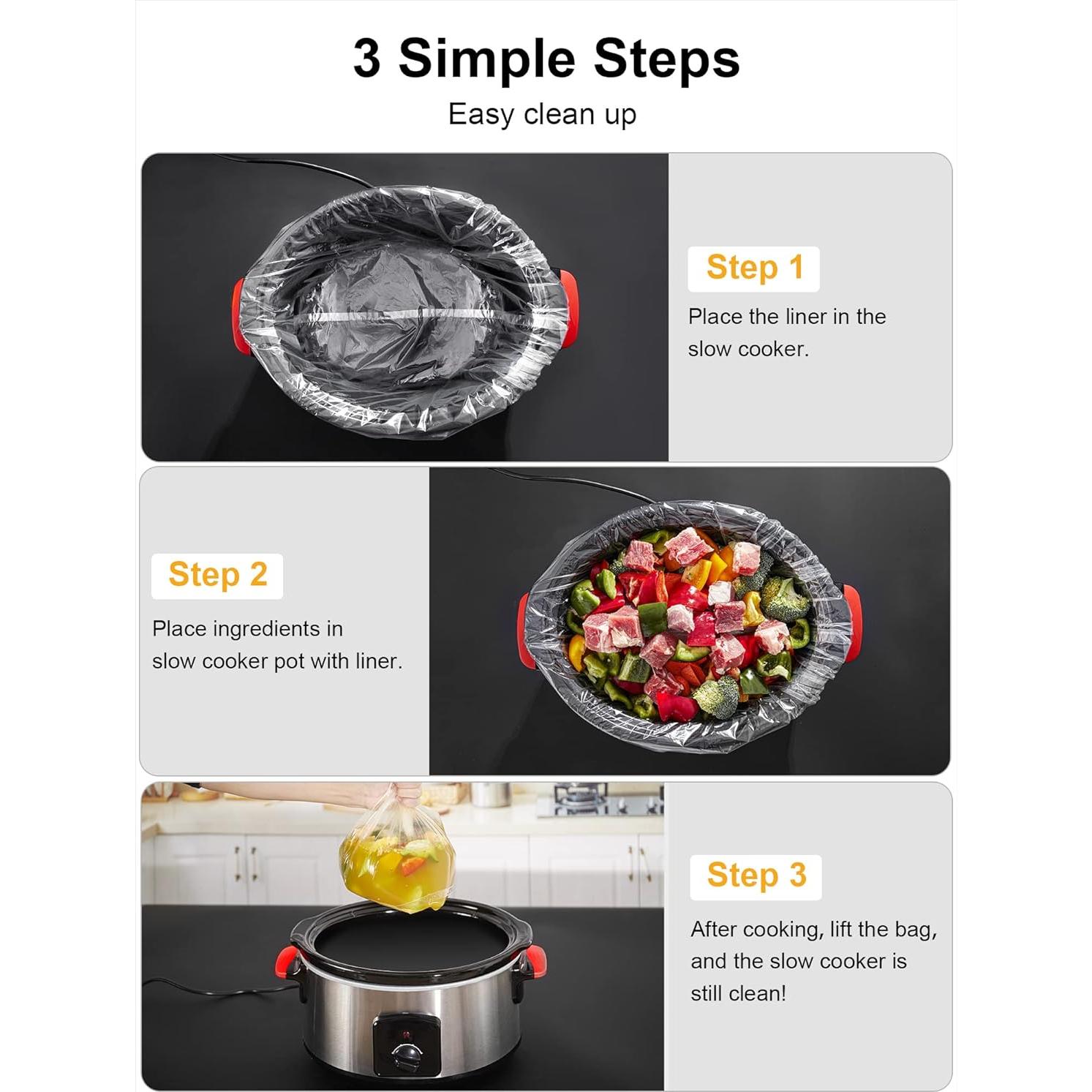 3 Simple Steps

Easy clean up

Step 1

Place the liner in the slow cooker.

Step 2

Place ingredients in slow cooker pot with liner.

Step 3

After cooking, lift the bag, and the slow cooker is still clean!