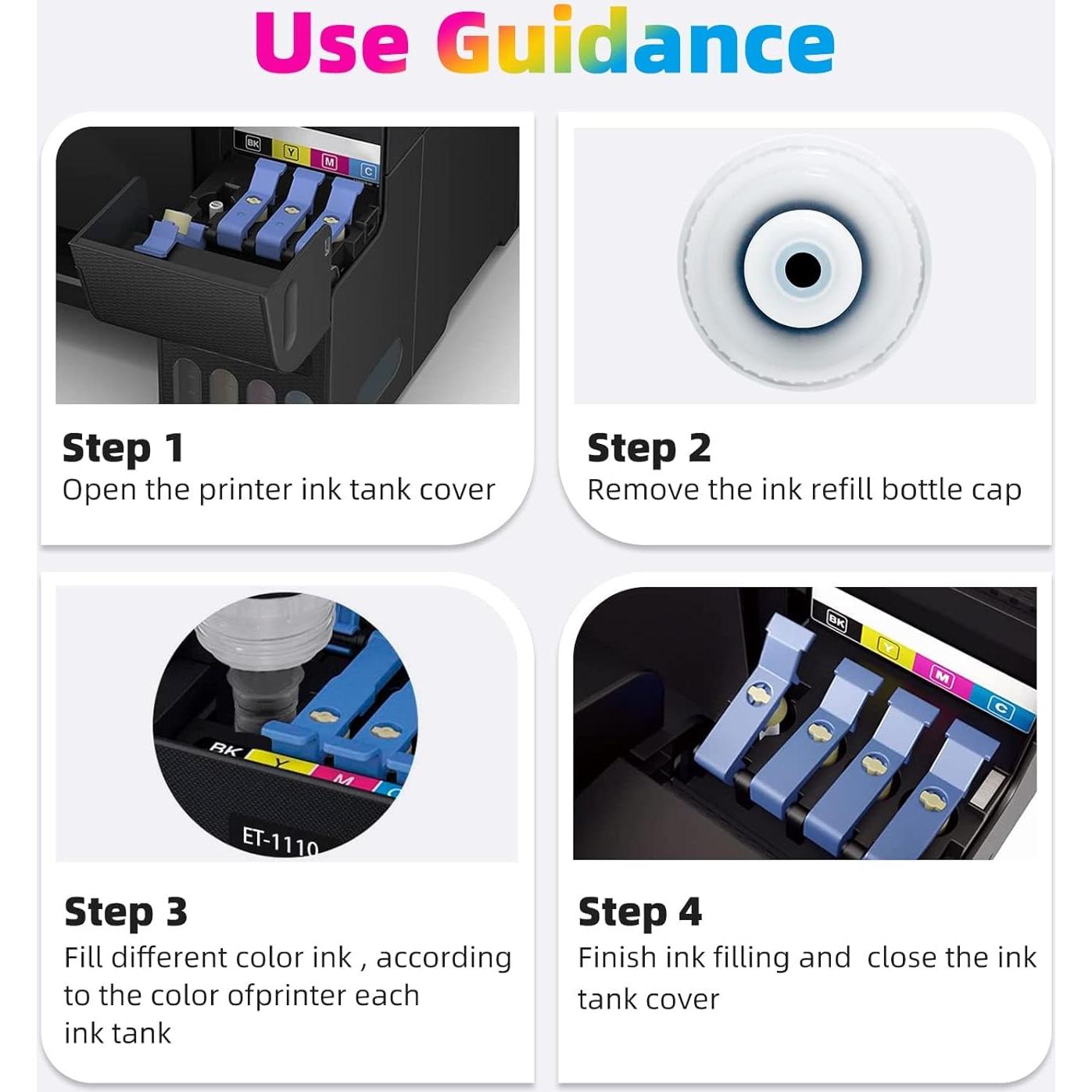 Use Guidance

BK Y M C

Step 1
Open the printer ink tank cover

Step 2
Remove the ink refill bottle cap

BK Y M C
ET-1110

Step 3
Fill different color ink , according to the color ofprinter each ink tank

BK Y M C

Step 4
Finish ink filling and close the ink tank cover