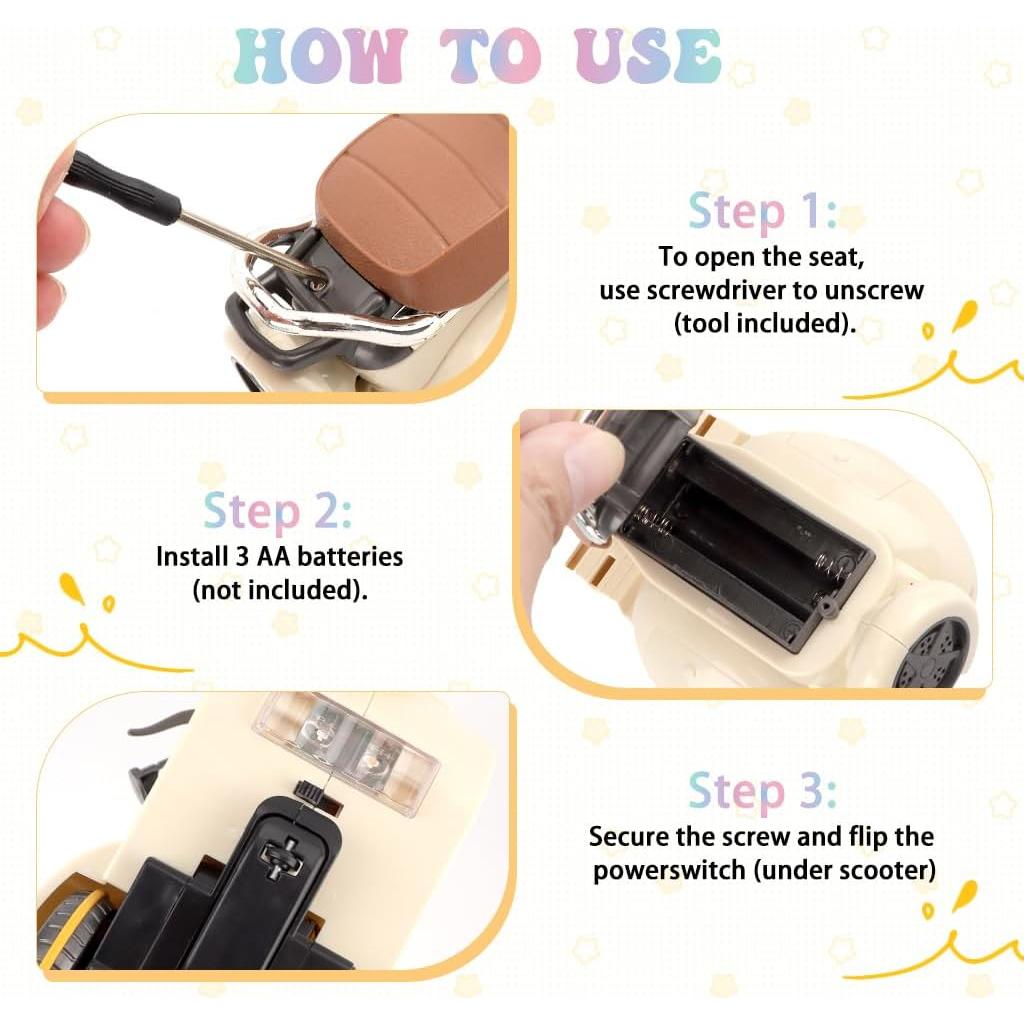 HOW TO USE

Step 1:
To open the seat, use screwdriver to unscrew (tool included).

Step 2:
Install 3 AA batteries (not included).

Step 3:
Secure the screw and flip the powerswitch (under scooter)