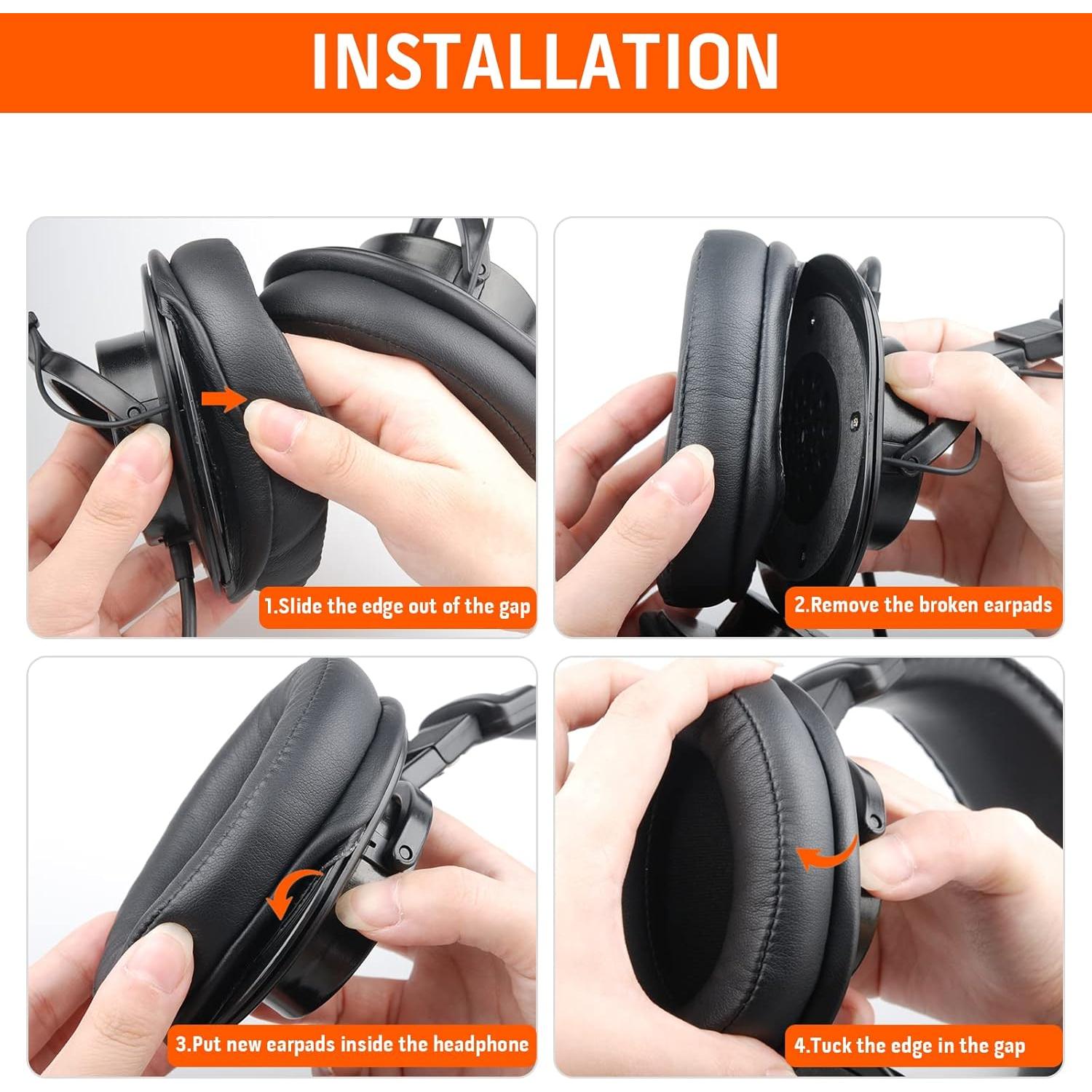 INSTALLATION

1.Slide the edge out of the gap

2.Remove the broken earpads

3.Put new earpads inside the headphone

4.Tuck the edge in the gap