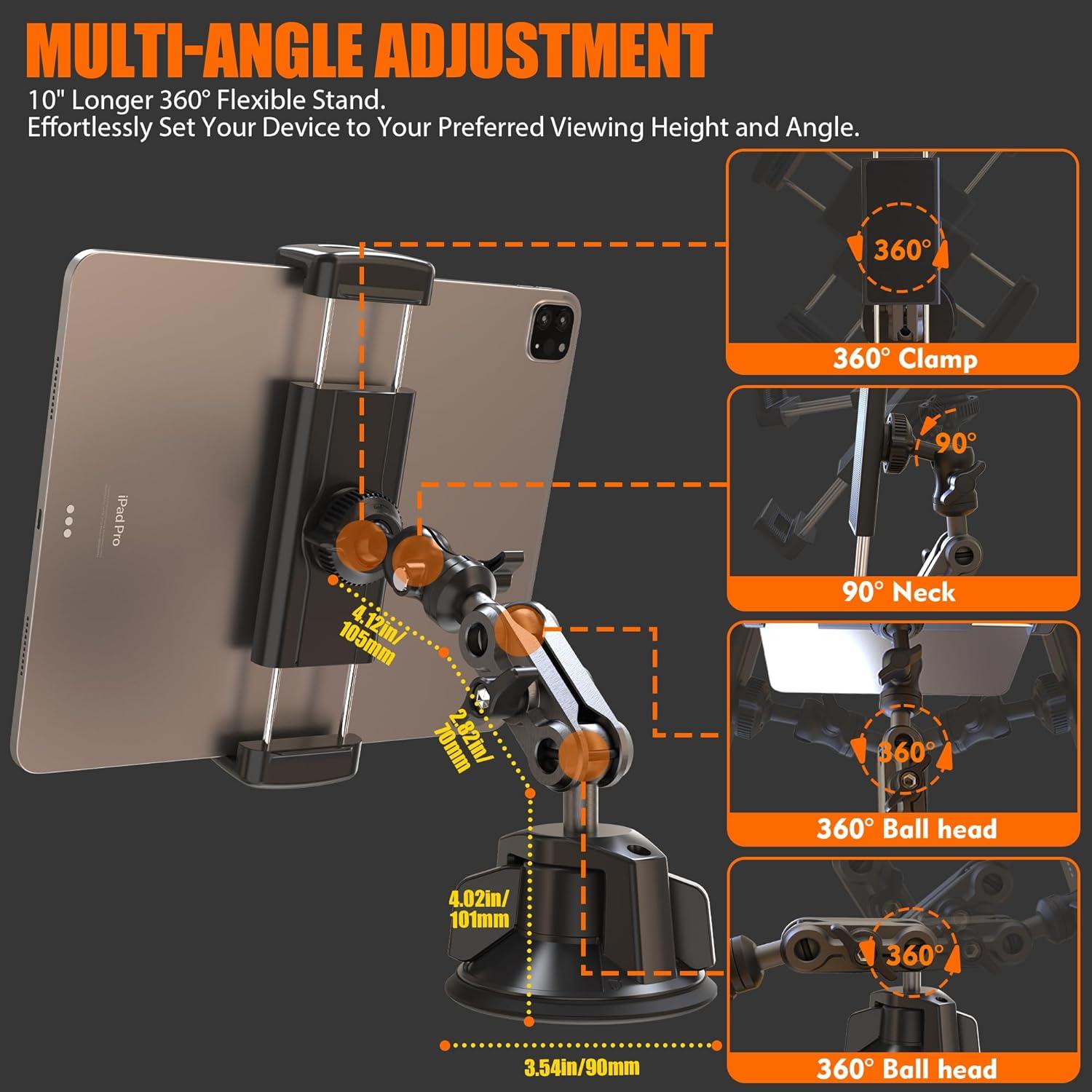 MULTI-ANGLE ADJUSTMENT

10" Longer 360° Flexible Stand.
Effortlessly Set Your Device to Your Preferred Viewing Height and Angle.

iPad Pro

4.12in/
105mm

2.82in/
70mm

4.02in/
101mm

3.54in/90mm

360°
360° Clamp

90°
90° Neck

360°
360° Ball head

360°
360° Ball head