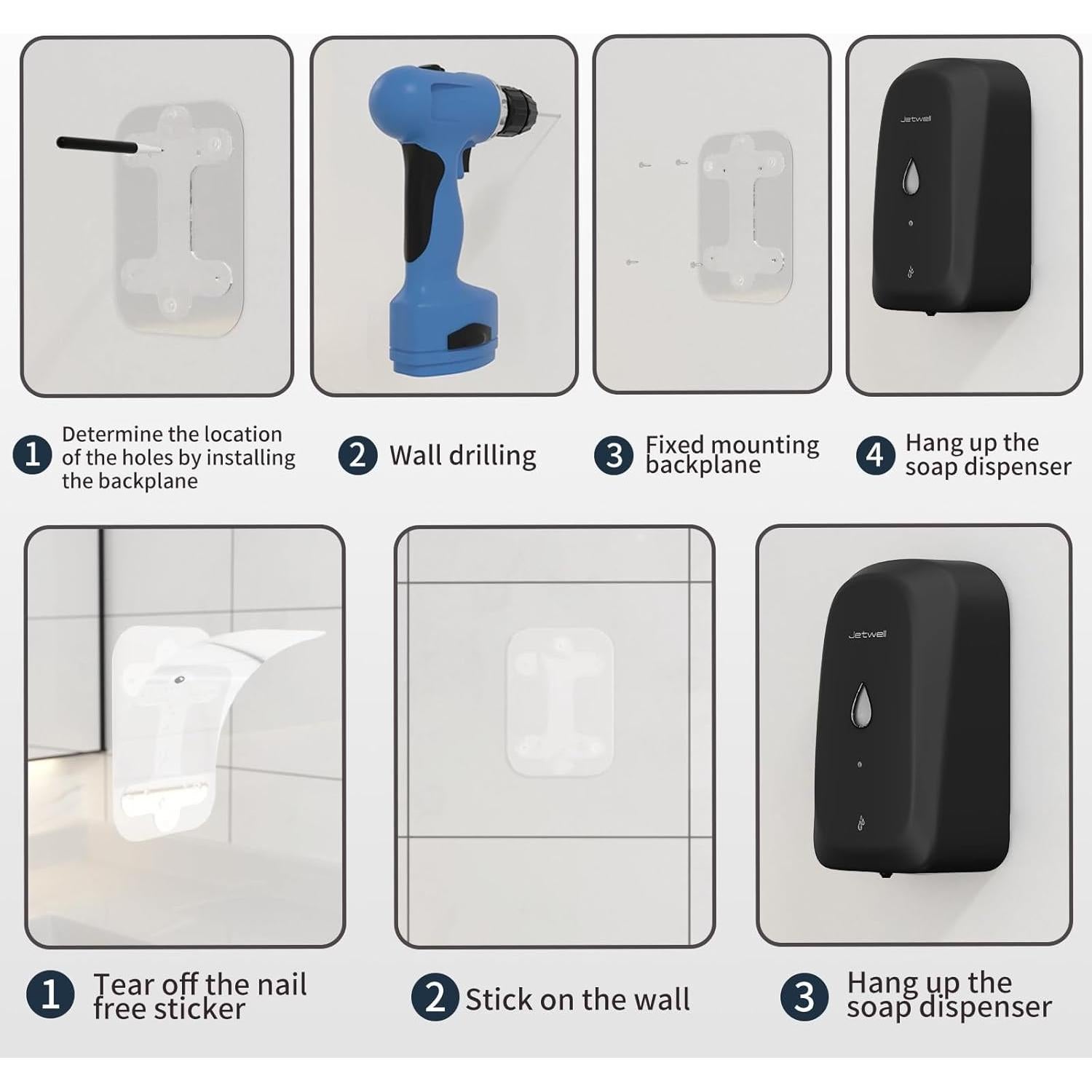 Jetwell

1 Determine the location of the holes by installing the backplane

2 Wall drilling

3 Fixed mounting backplane

4 Hang up the soap dispenser

Jetwell

1 Tear off the nail free sticker

2 Stick on the wall

3 Hang up the soap dispenser