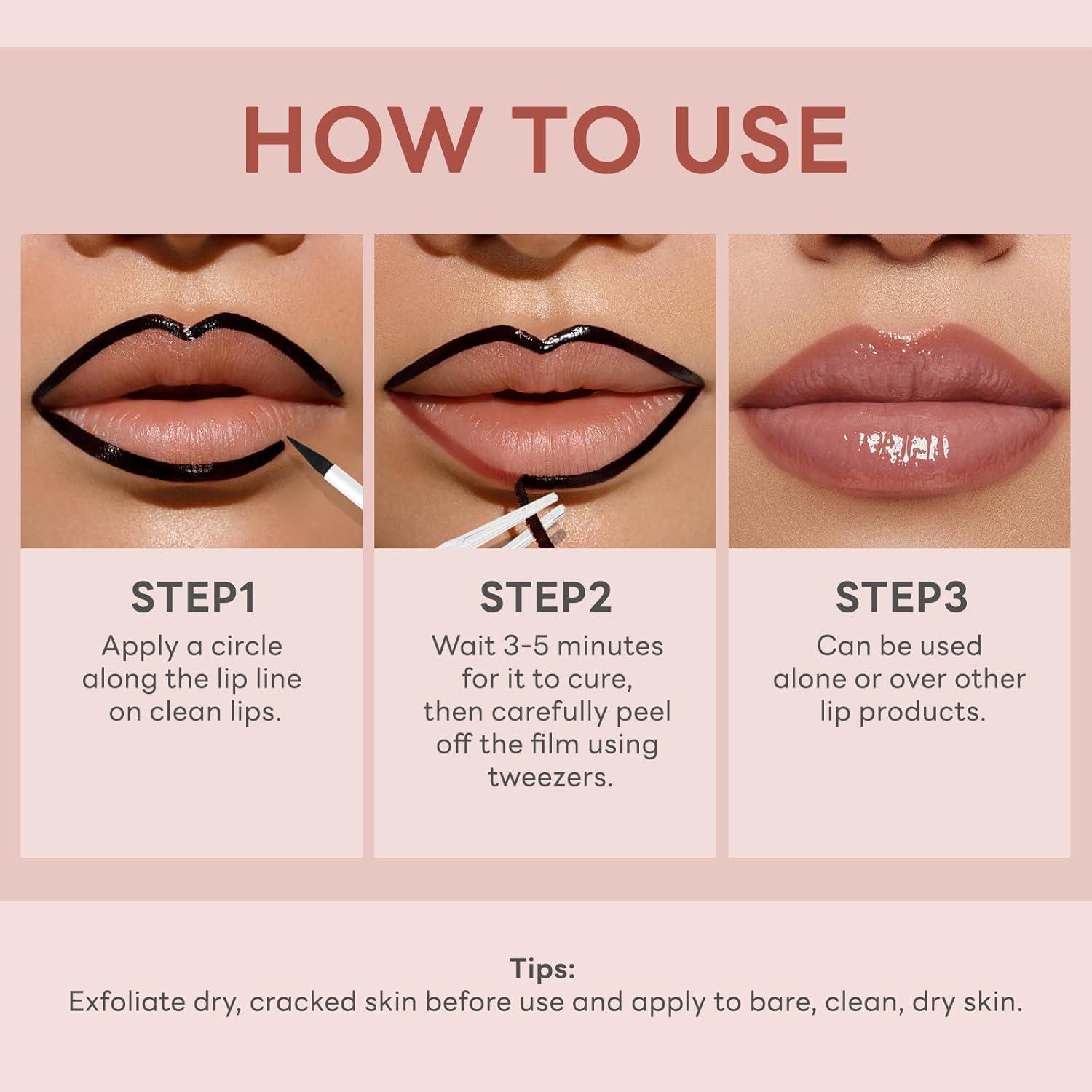 HOW TO USE

STEP1
Apply a circle along the lip line on clean lips.

STEP2
Wait 3-5 minutes for it to cure, then carefully peel off the film using tweezers.

STEP3
Can be used alone or over other lip products.

Tips:
Exfoliate dry, cracked skin before use and apply to bare, clean, dry skin.