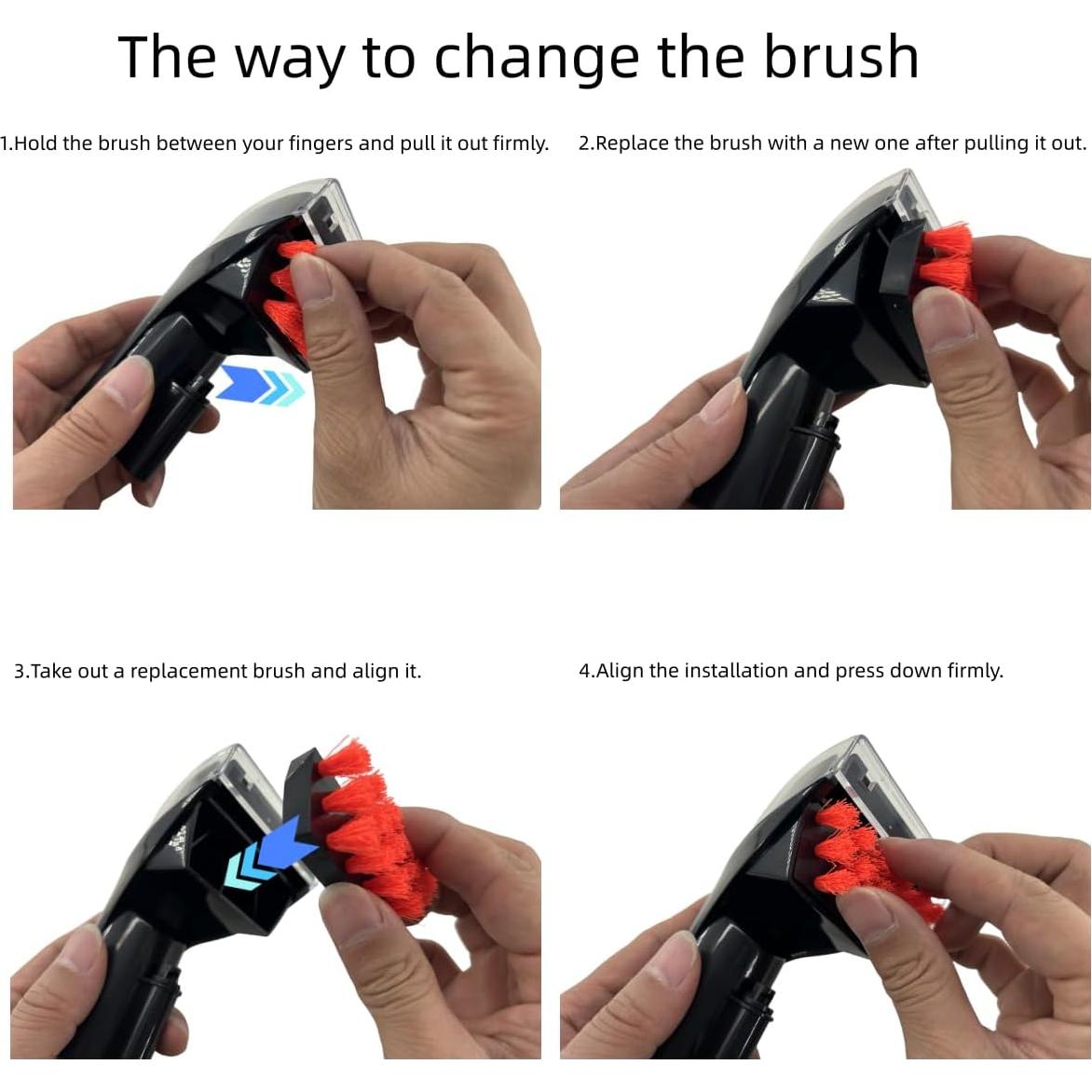 The way to change the brush

1.Hold the brush between your fingers and pull it out firmly.

2.Replace the brush with a new one after pulling it out.

3.Take out a replacement brush and align it.

4.Align the installation and press down firmly.