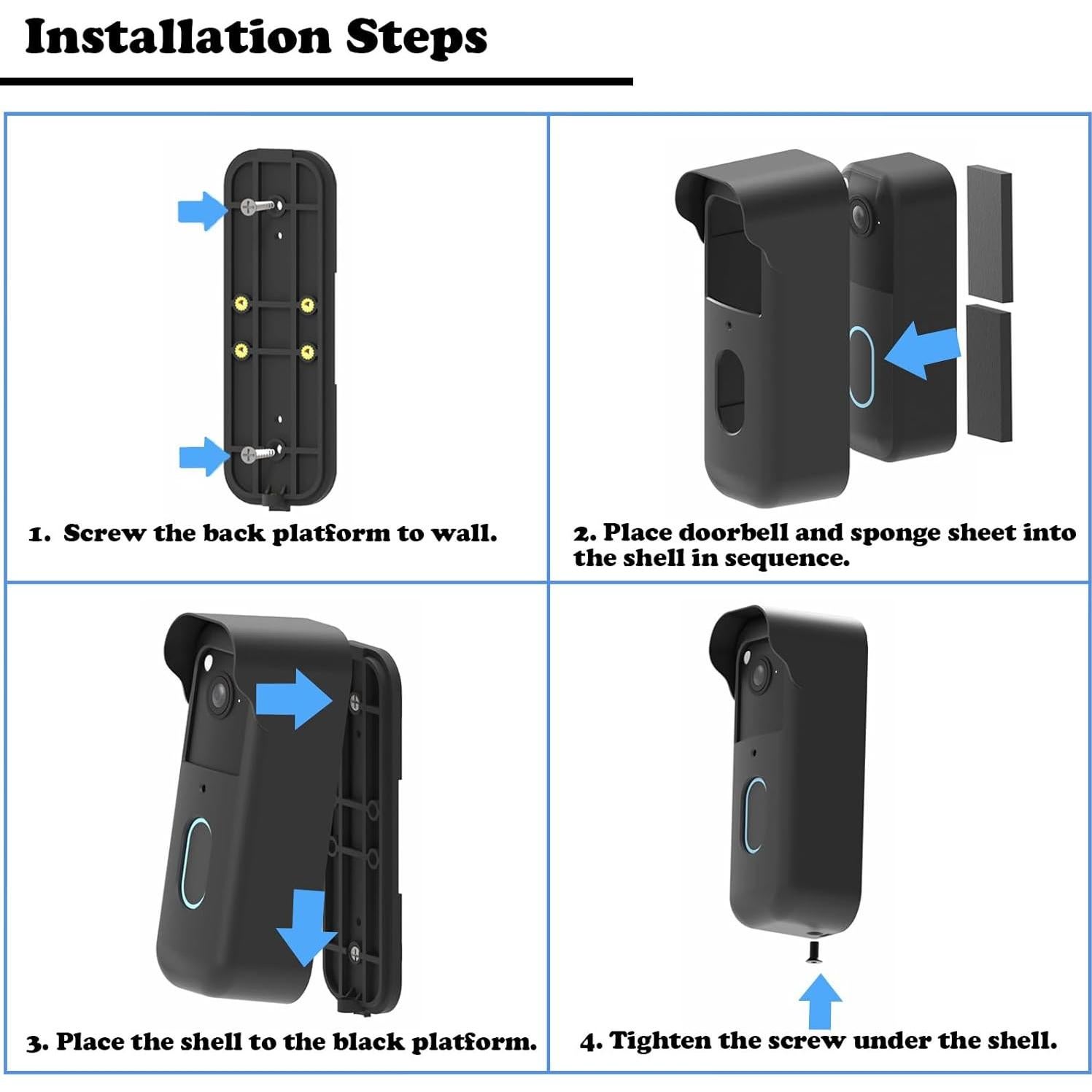 Installation Steps

1. Screw the back platform to wall.

2. Place doorbell and sponge sheet into the shell in sequence.

3. Place the shell to the black platform.

4. Tighten the screw under the shell.