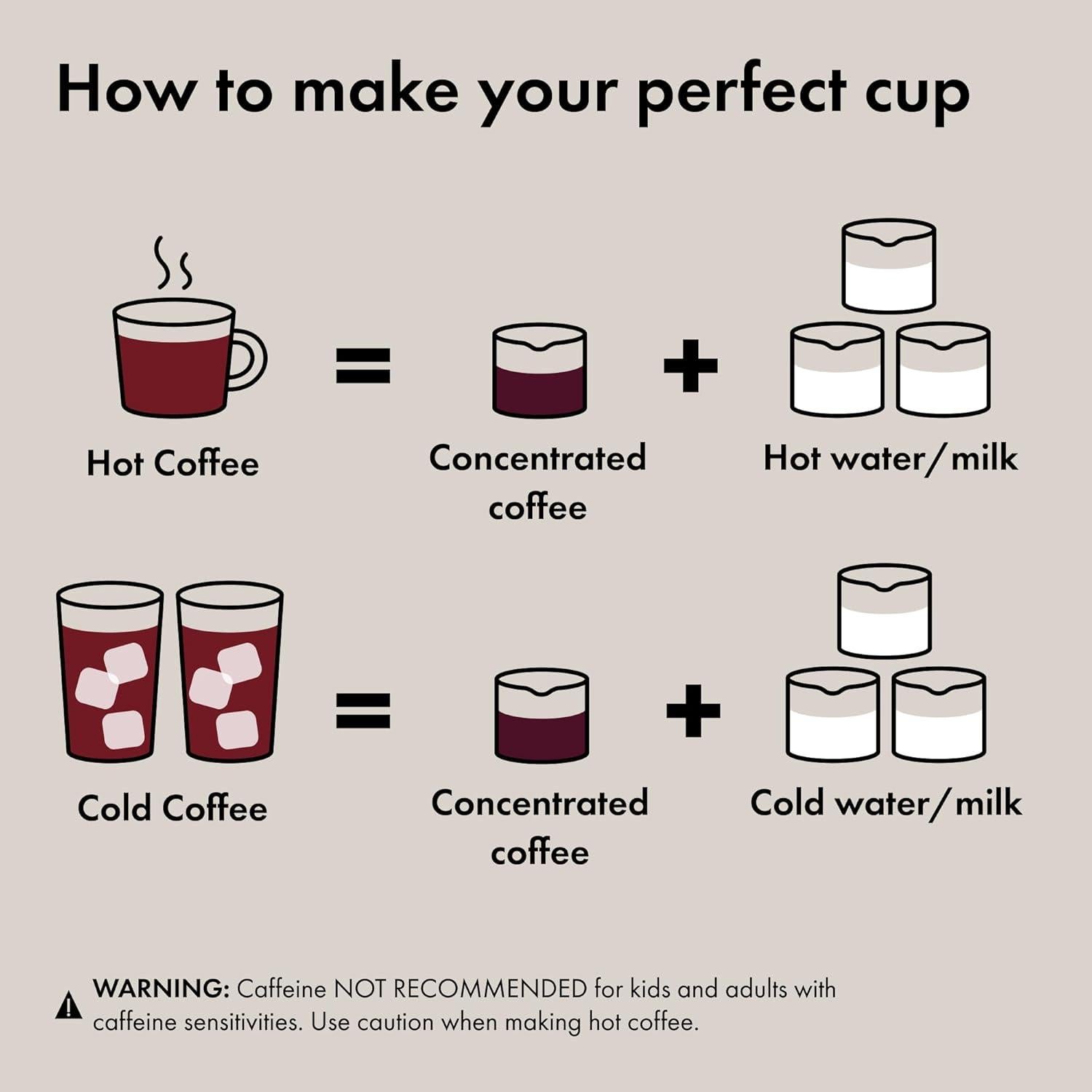 How to make your perfect cup

Hot Coffee = Concentrated coffee + Hot water/milk

Cold Coffee = Concentrated coffee + Cold water/milk

WARNING: Caffeine NOT RECOMMENDED for kids and adults with caffeine sensitivities. Use caution when making hot coffee.