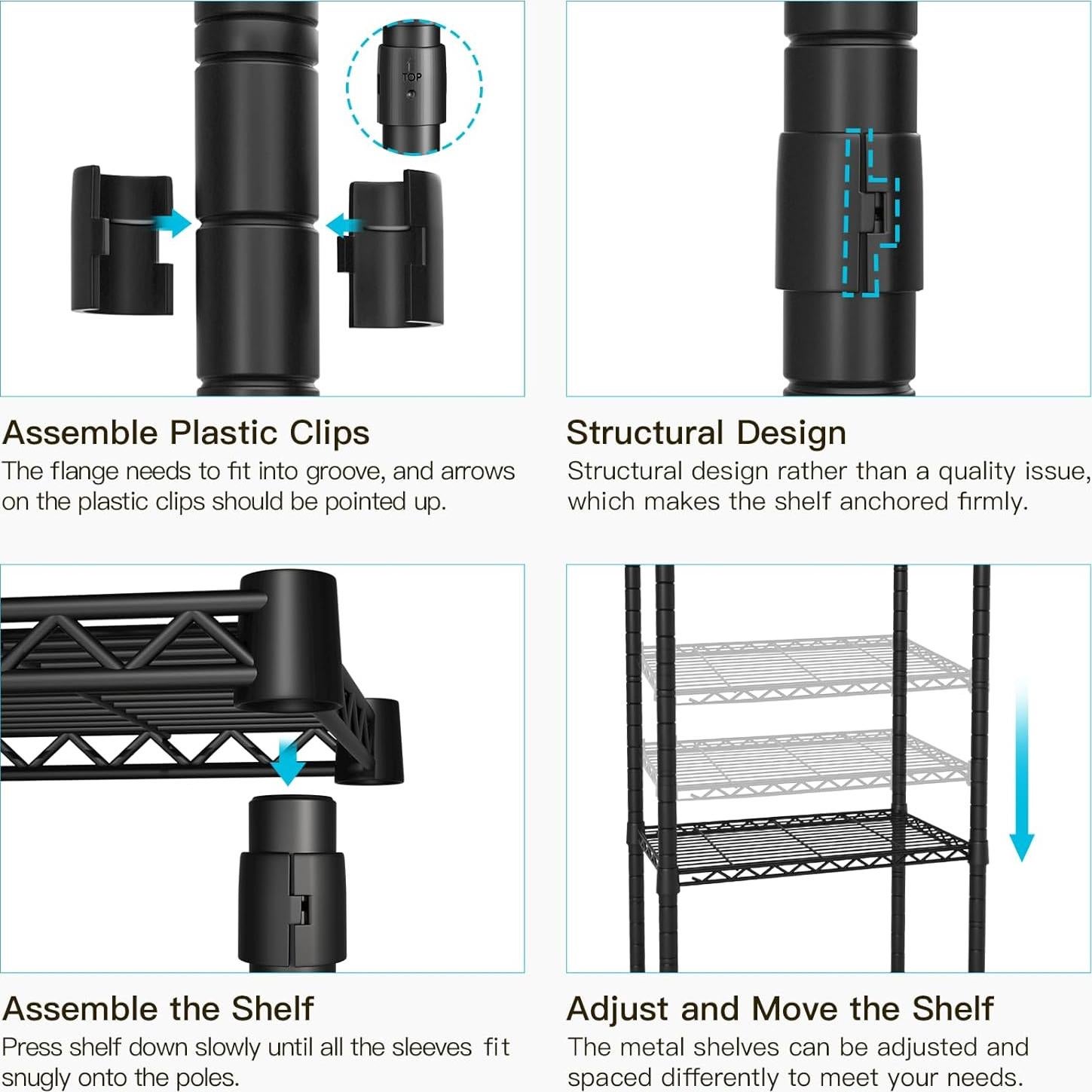 TOP

Assemble Plastic Clips
The flange needs to fit into groove, and arrows on the plastic clips should be pointed up.

Structural Design
Structural design rather than a quality issue, which makes the shelf anchored firmly.

Assemble the Shelf
Press shelf down slowly until all the sleeves fit snugly onto the poles.

Adjust and Move the Shelf
The metal shelves can be adjusted and spaced differently to meet your needs.