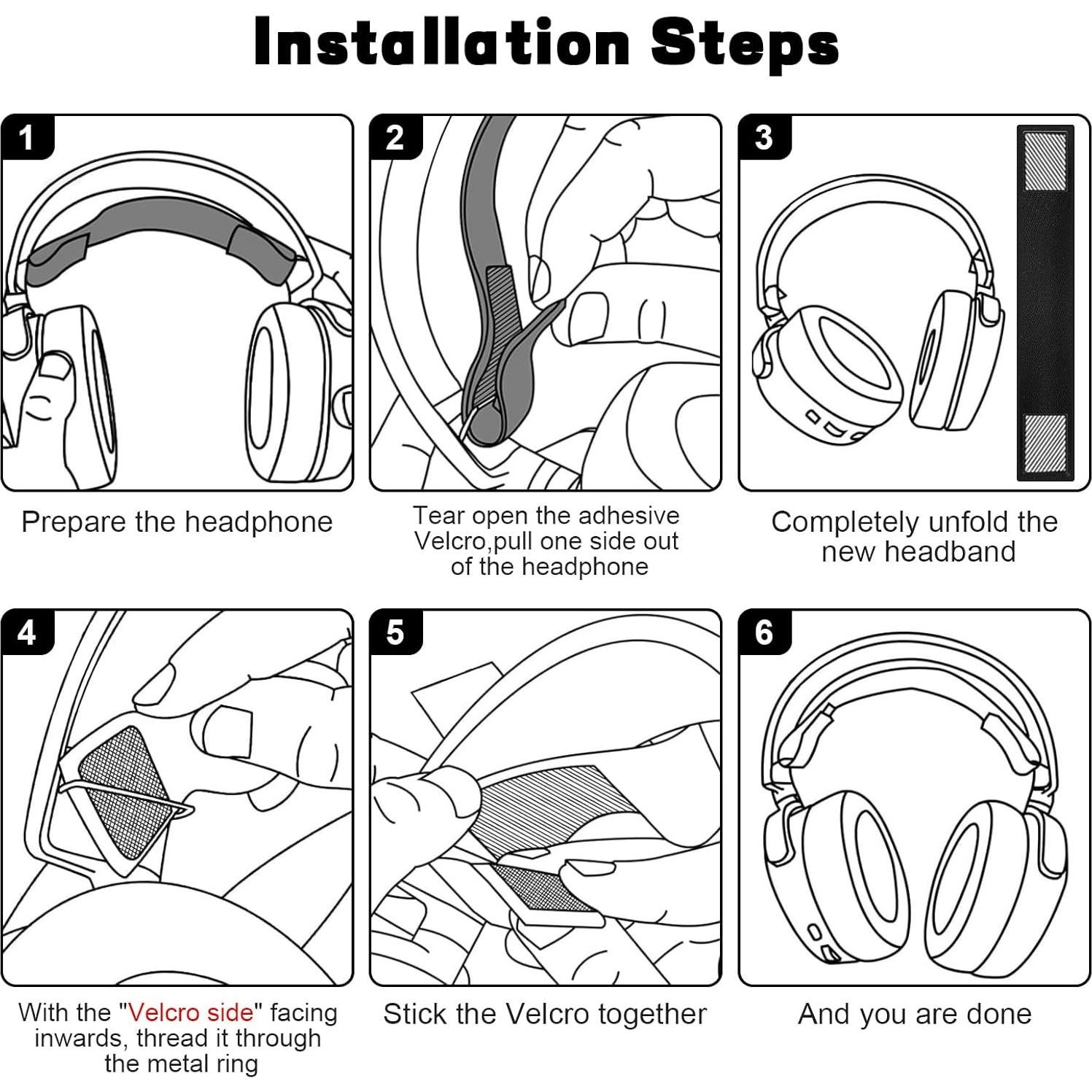 Installation Steps

1

Prepare the headphone

2

Tear open the adhesive Velcro,pull one side out of the headphone

3

Completely unfold the new headband

4

With the "Velcro side" facing inwards, thread it through the metal ring

5

Stick the Velcro together

6

And you are done