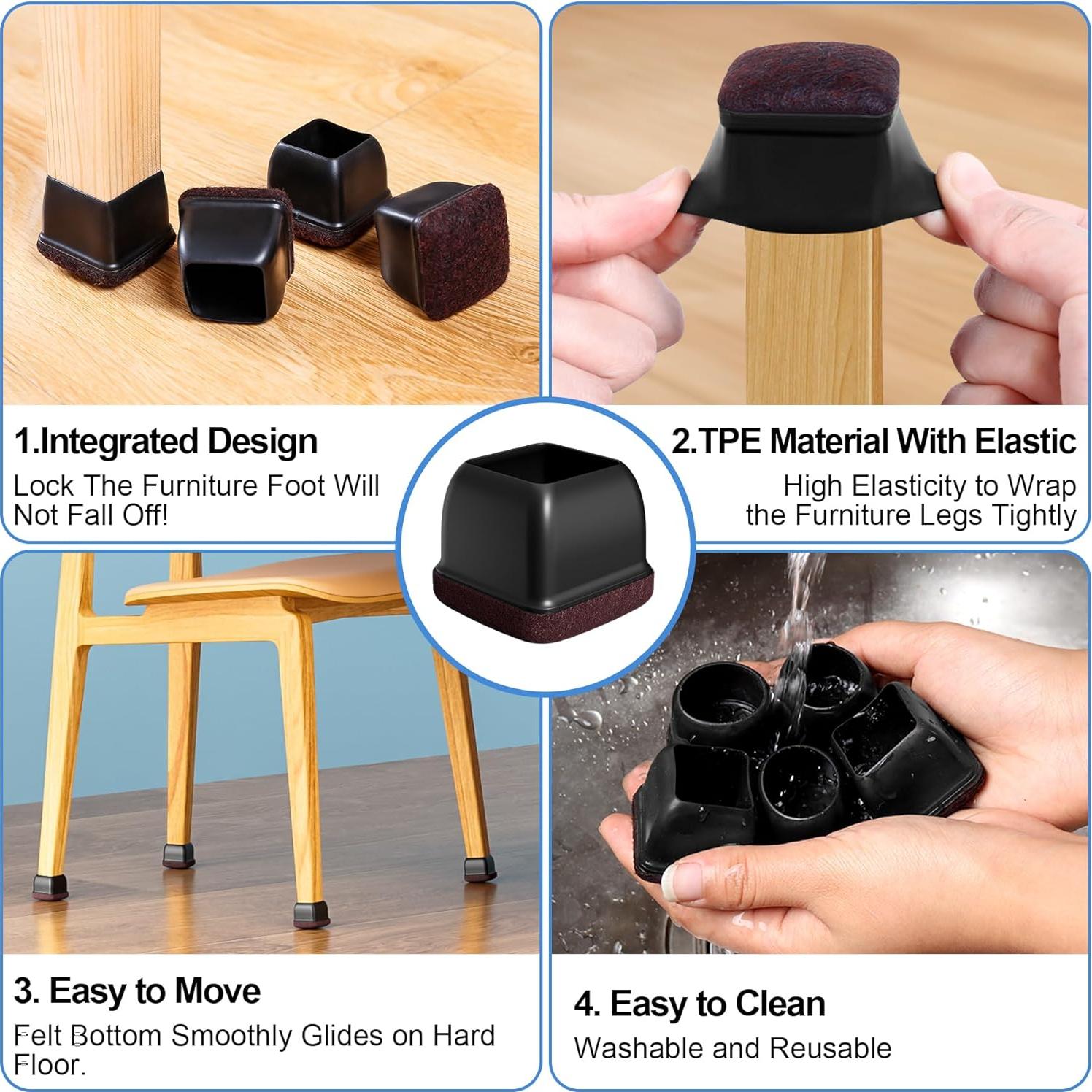 1.Integrated Design
Lock The Furniture Foot Will Not Fall Off!

2.TPE Material With Elastic
High Elasticity to Wrap the Furniture Legs Tightly

3. Easy to Move
Felt Bottom Smoothly Glides on Hard Floor.

4. Easy to Clean
Washable and Reusable