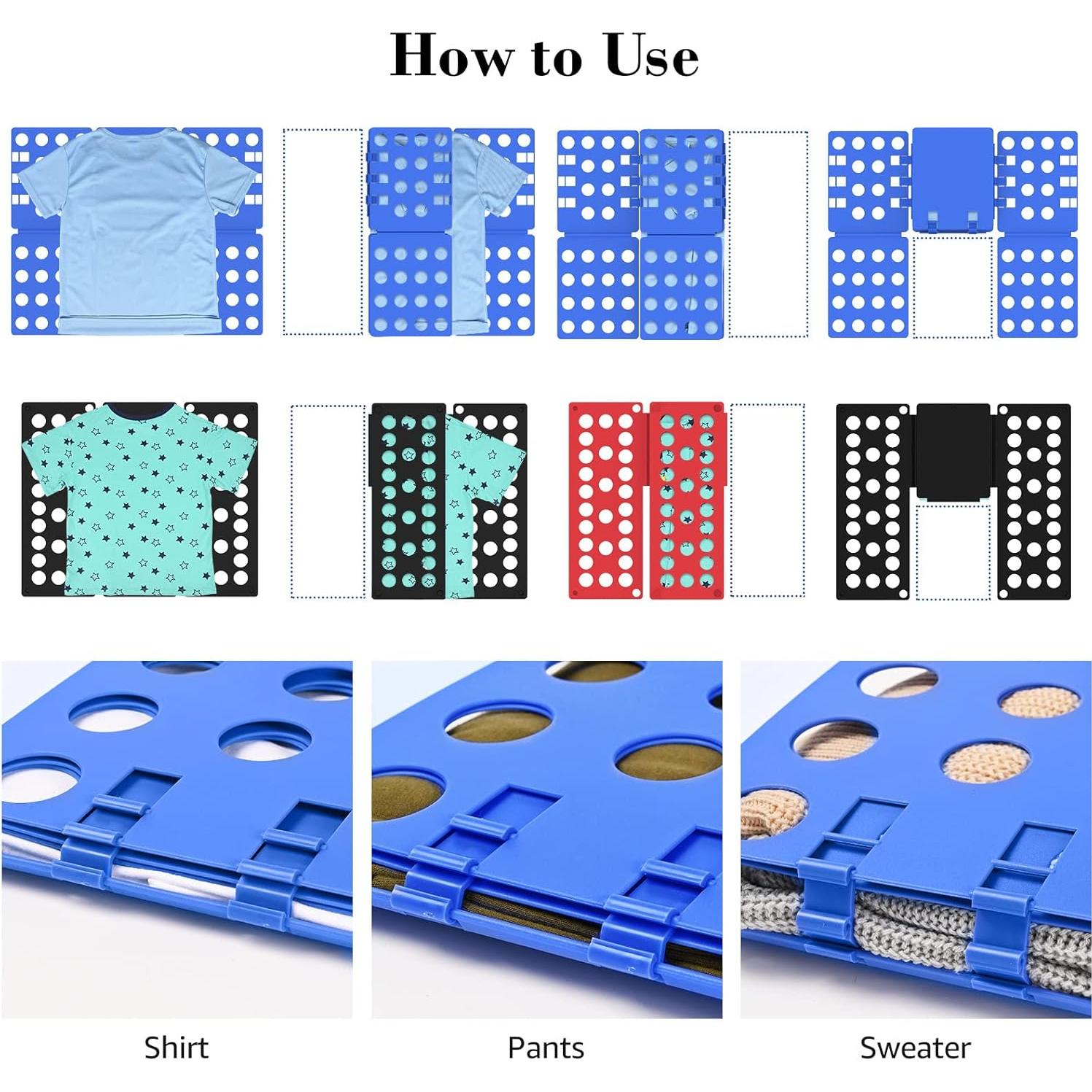 How to Use

Shirt

Pants

Sweater