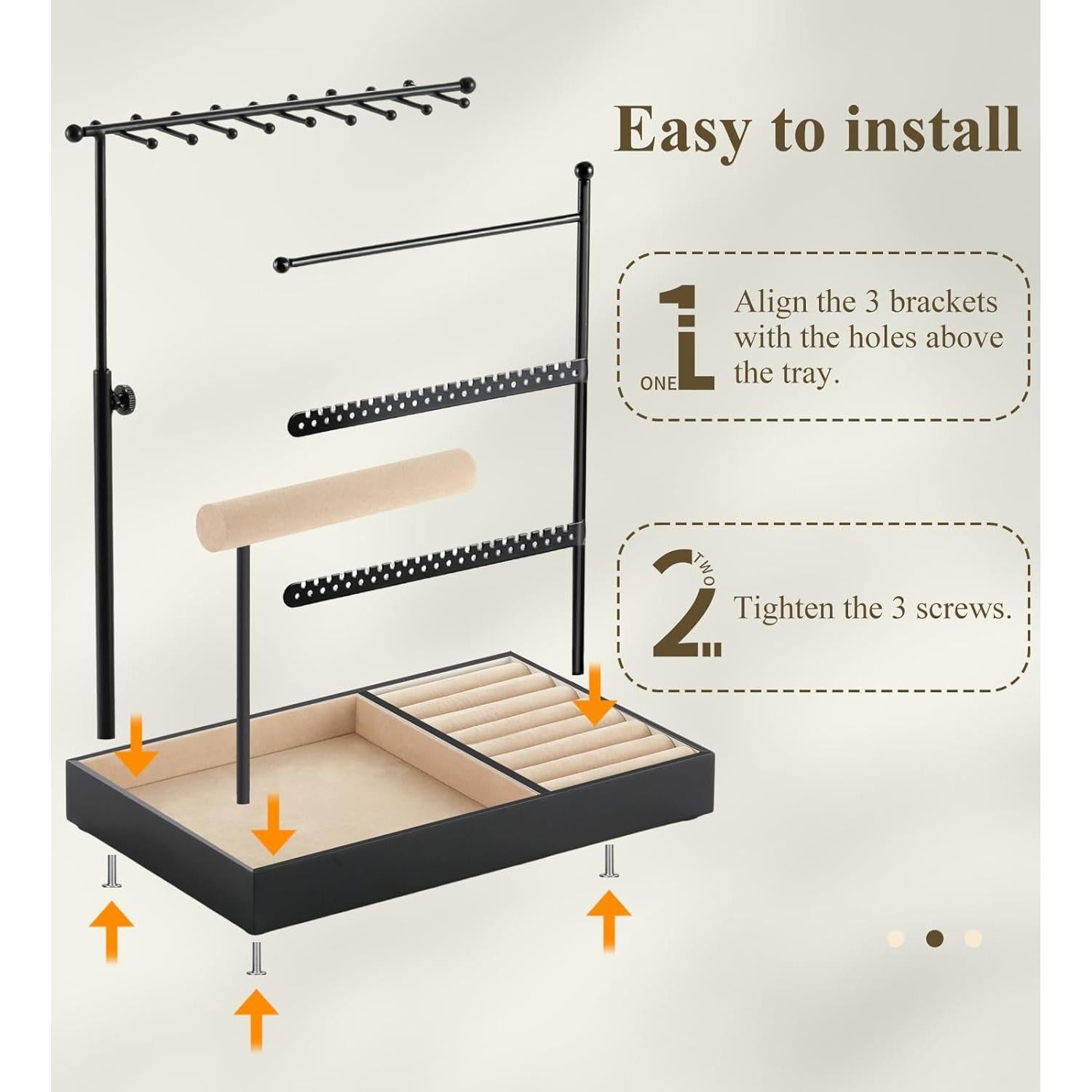 Easy to install

1 ONE Align the 3 brackets with the holes above the tray.

2 TWO Tighten the 3 screws.