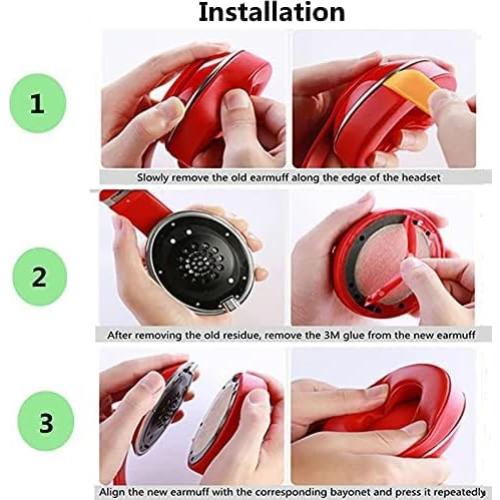 Installation

1

Slowly remove the old earmuff along the edge of the headset

2

After removing the old residue, remove the 3M glue from the new earmuff

3

Align the new earmuff with the corresponding bayonet and press it repeatedly