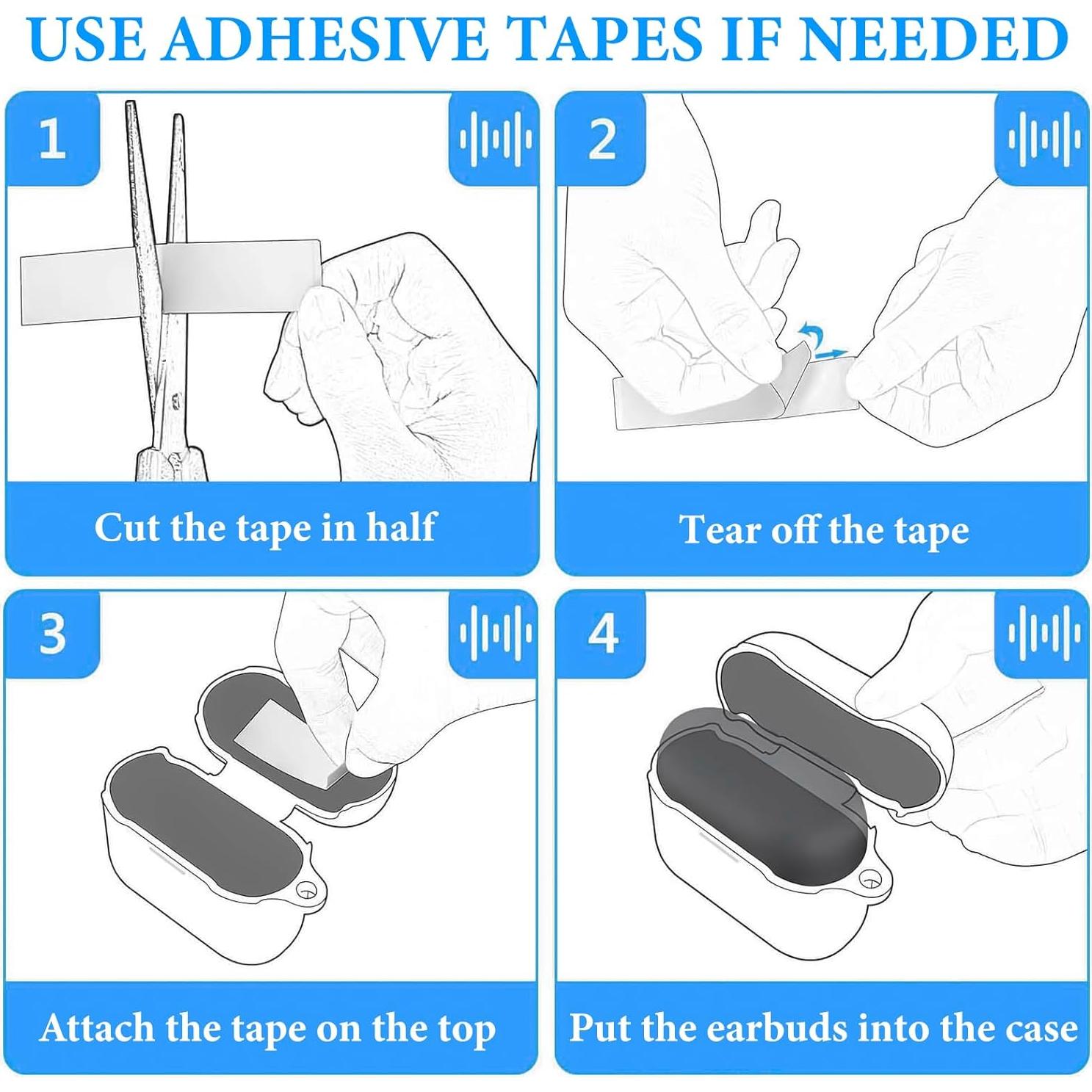 USE ADHESIVE TAPES IF NEEDED

1

Cut the tape in half

2

Tear off the tape

3

Attach the tape on the top

4

Put the earbuds into the case