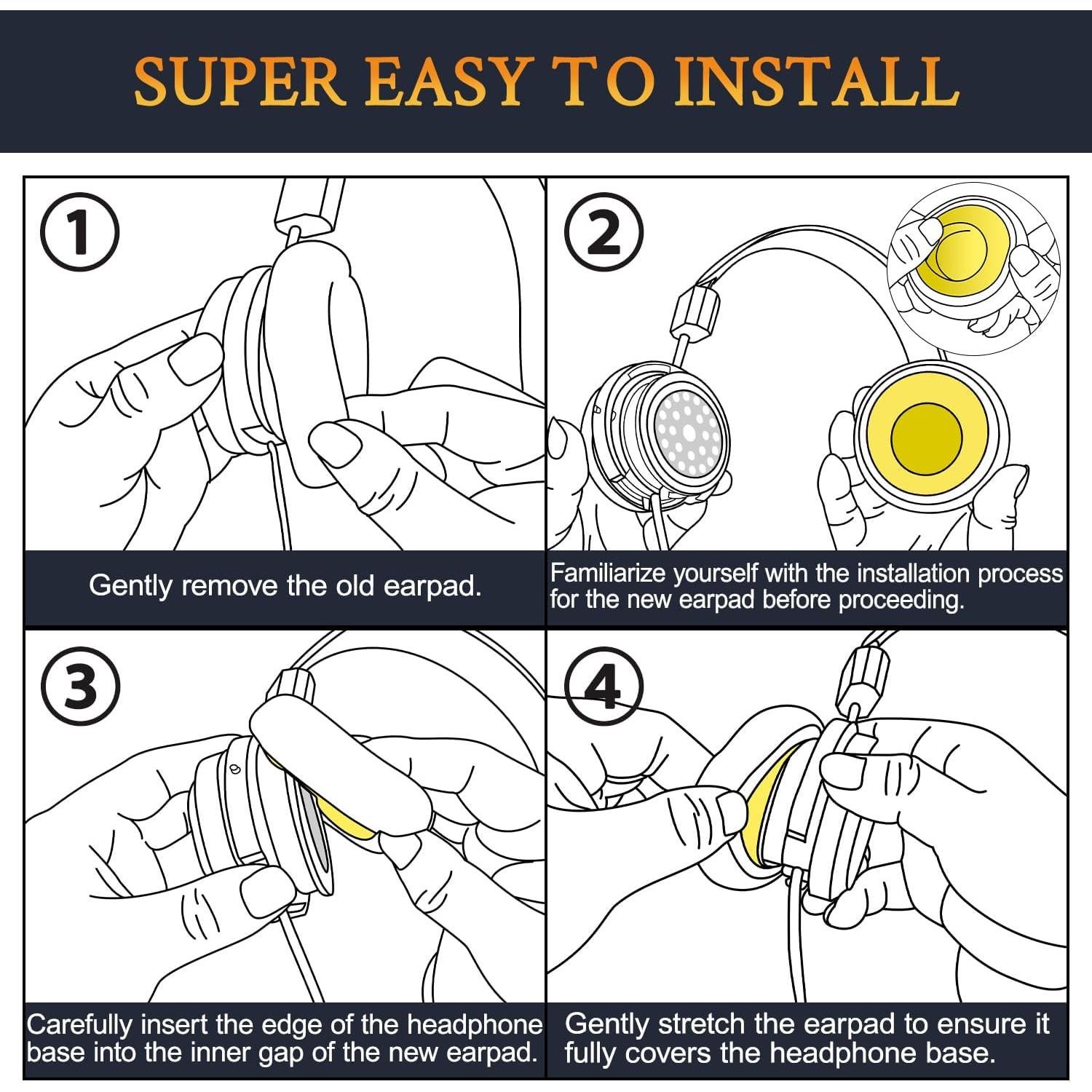 SUPER EASY TO INSTALL

①

Gently remove the old earpad.

②

Familiarize yourself with the installation process for the new earpad before proceeding.

③

Carefully insert the edge of the headphone base into the inner gap of the new earpad.

④

Gently stretch the earpad to ensure it fully covers the headphone base.