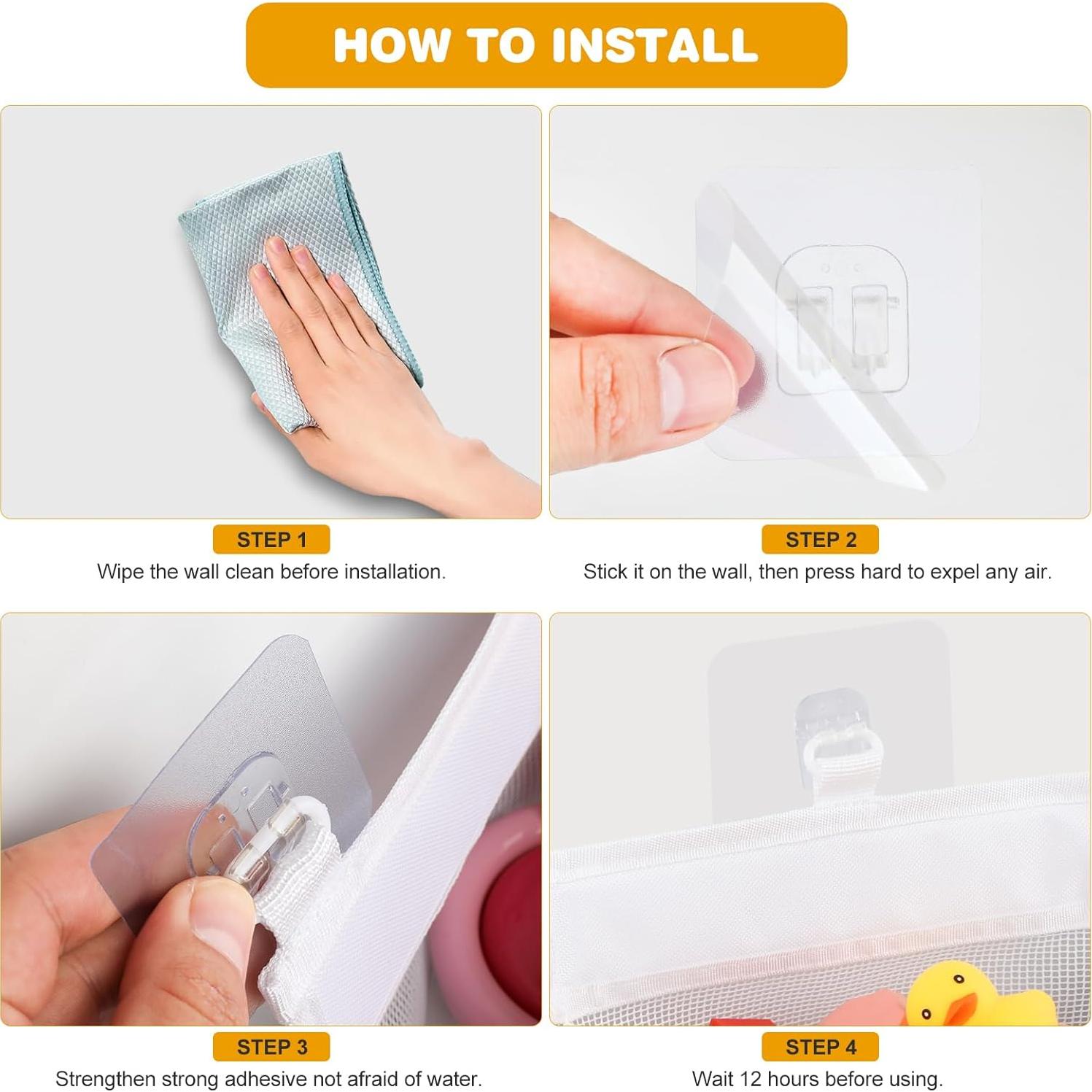 HOW TO INSTALL

STEP 1
Wipe the wall clean before installation.

STEP 2
Stick it on the wall, then press hard to expel any air.

STEP 3
Strengthen strong adhesive not afraid of water.

STEP 4
Wait 12 hours before using.