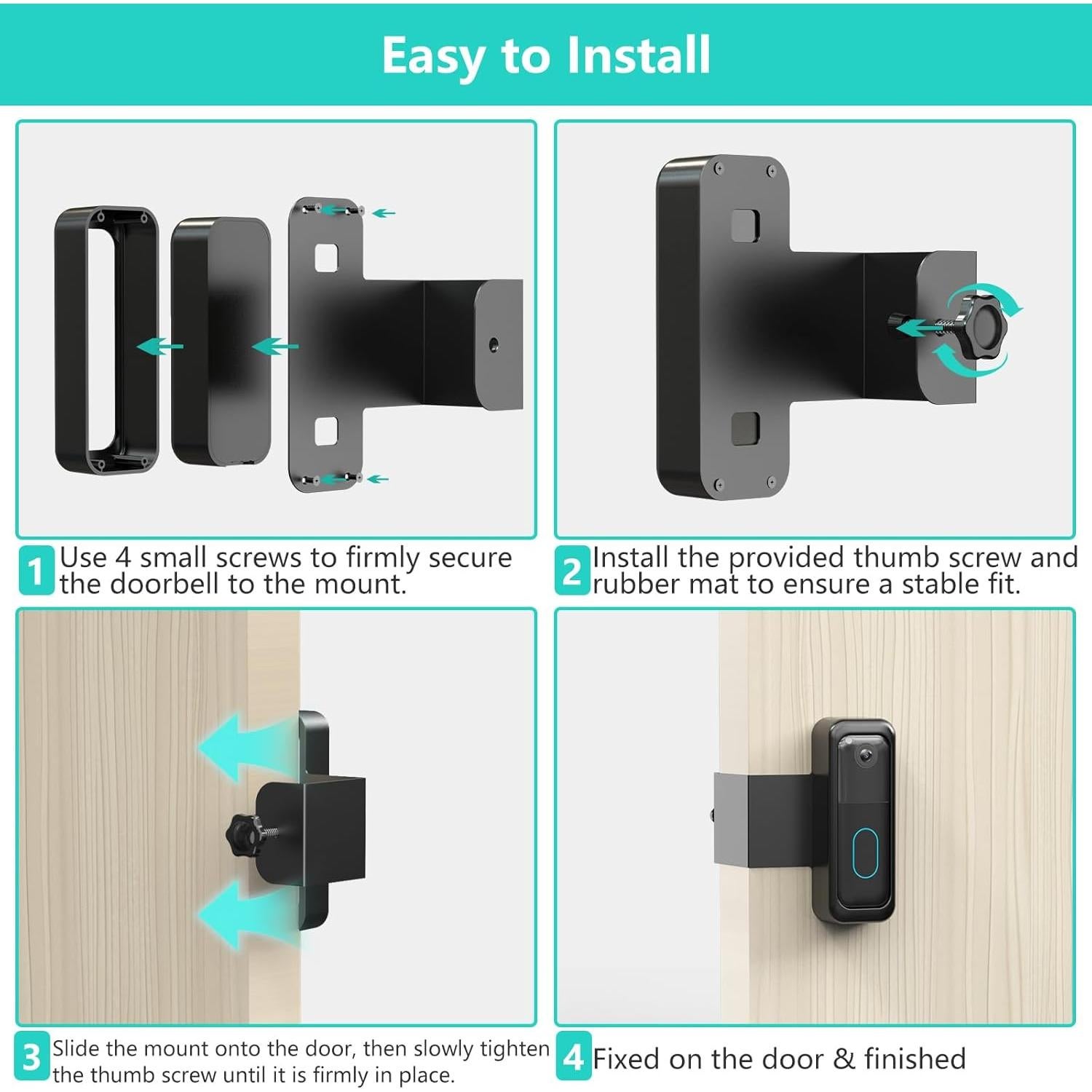 Easy to Install

1 Use 4 small screws to firmly secure the doorbell to the mount.

2 Install the provided thumb screw and rubber mat to ensure a stable fit.

3 Slide the mount onto the door, then slowly tighten the thumb screw until it is firmly in place.

4 Fixed on the door & finished