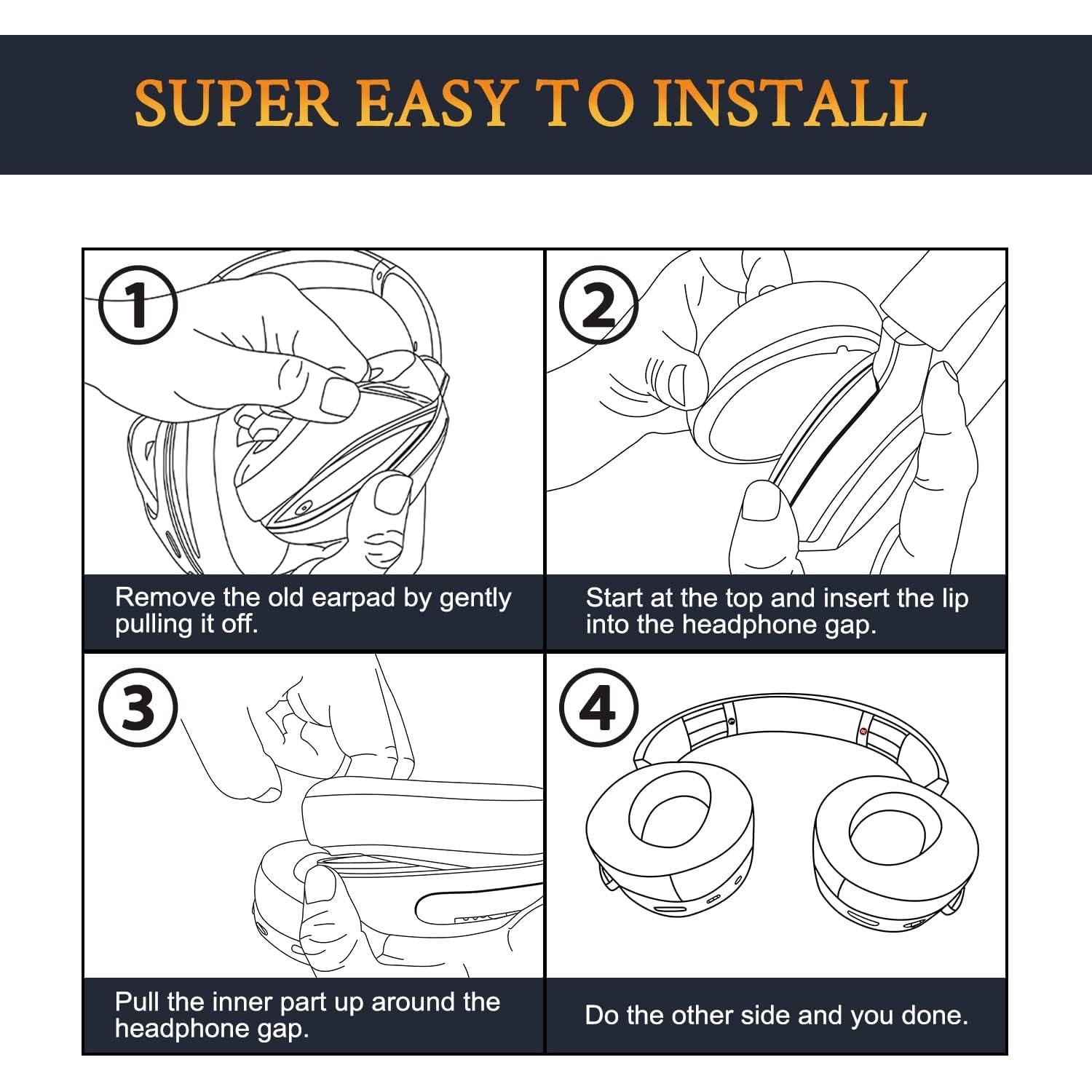 SUPER EASY TO INSTALL

1

Remove the old earpad by gently pulling it off.

2

Start at the top and insert the lip into the headphone gap.

3

Pull the inner part up around the headphone gap.

4

Do the other side and you done.