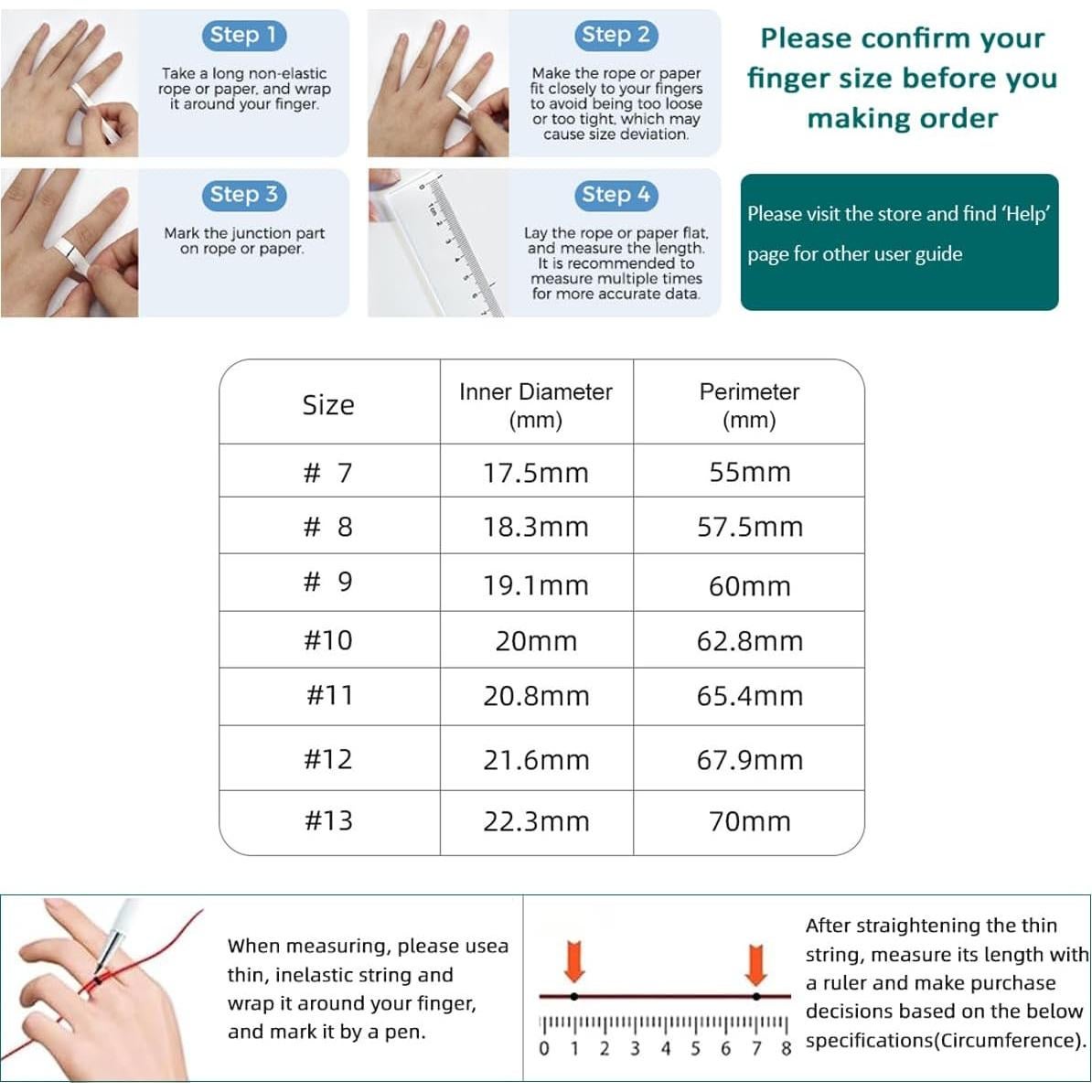 Step 1
Take a long non-elastic rope or paper, and wrap it around your finger.

Step 2
Make the rope or paper fit closely to your fingers to avoid being too loose or too tight, which may cause size deviation.

Please confirm your finger size before you making order

Step 3
Mark the junction part on rope or paper.

Step 4
Lay the rope or paper flat, and measure the length. It is recommended to measure multiple times for more accurate data.

Please visit the store and find 'Help' page for other user guide

| Size | Inner Diameter (mm) | Perimeter (mm) |
|---|---|---|
| # 7 | 17.5mm | 55mm |
| # 8 | 18.3mm | 57.5mm |
| # 9 | 19.1mm | 60mm |
| #10 | 20mm | 62.8mm |
| #11 | 20.8mm | 65.4mm |
| #12 | 21.6mm | 67.9mm |
| #13 | 22.3mm | 70mm |

When measuring, please usea thin, inelastic string and wrap it around your finger, and mark it by a pen.

0 1 2 3 4 5 6 7 8

After straightening the thin string, measure its length with a ruler and make purchase decisions based on the below specifications(Circumference).