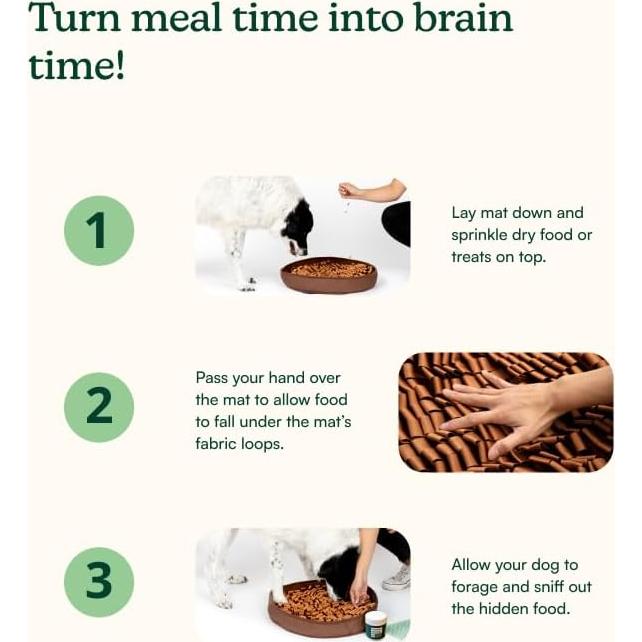 Turn meal time into brain time!

1

Lay mat down and sprinkle dry food or treats on top.

2

Pass your hand over the mat to allow food to fall under the mat's fabric loops.

3

Allow your dog to forage and sniff out the hidden food.