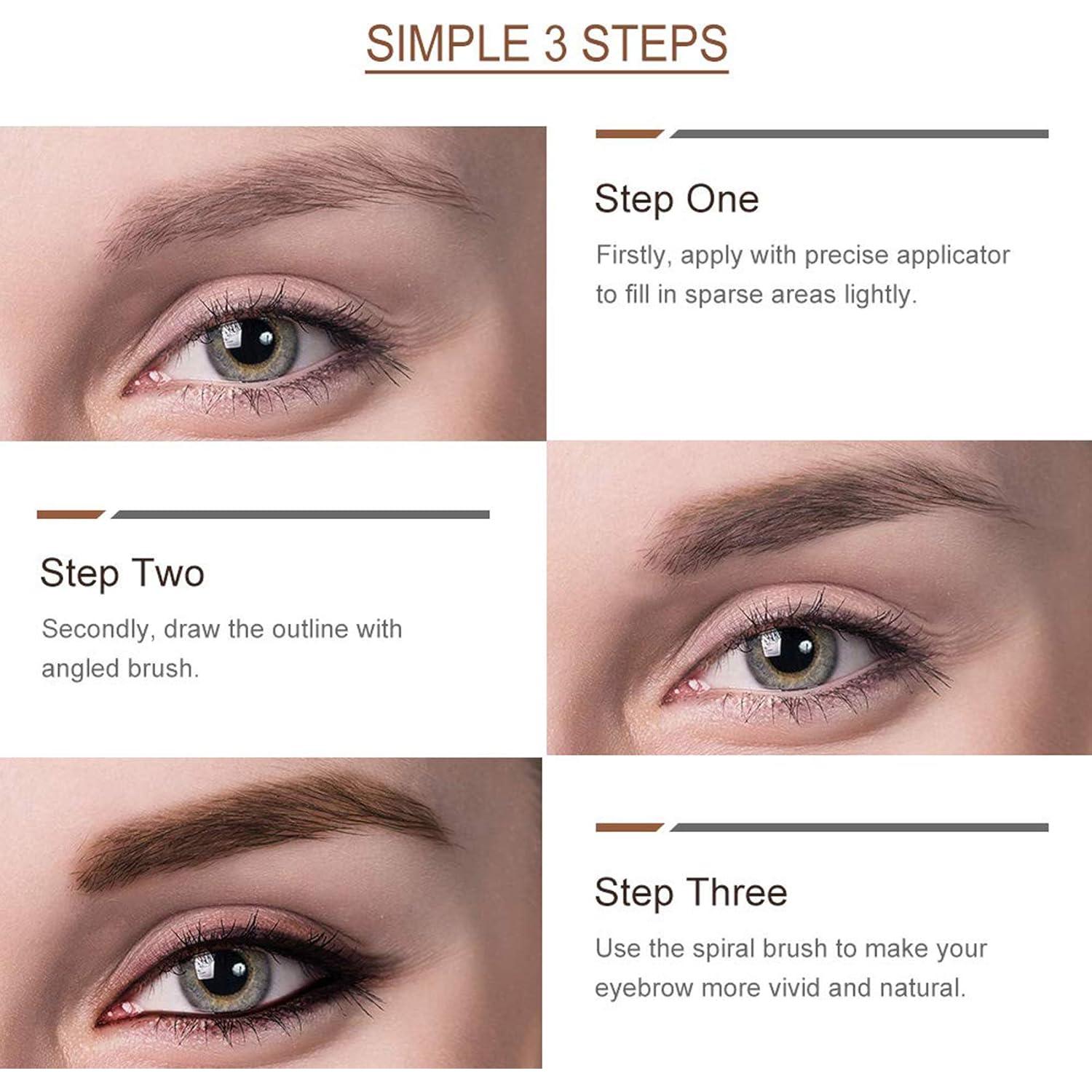 SIMPLE 3 STEPS

Step One

Firstly, apply with precise applicator to fill in sparse areas lightly.

Step Two

Secondly, draw the outline with angled brush.

Step Three

Use the spiral brush to make your eyebrow more vivid and natural.